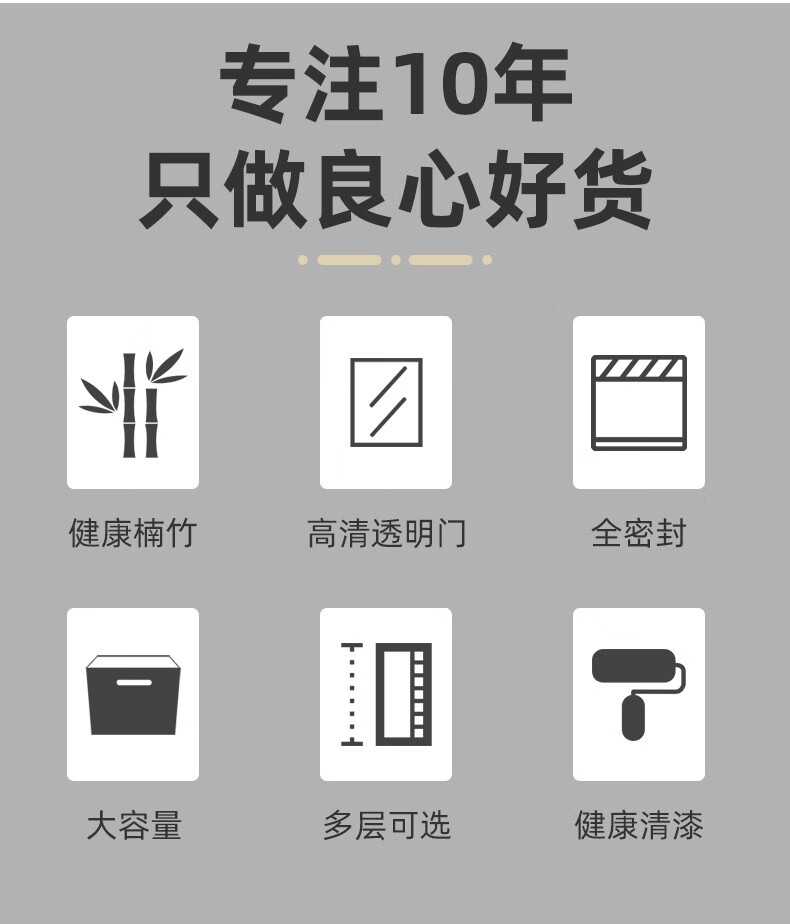 专注10年
只做良心好货

健康楠竹

高清透明门

全密封

大容量

多层可选

健康清漆