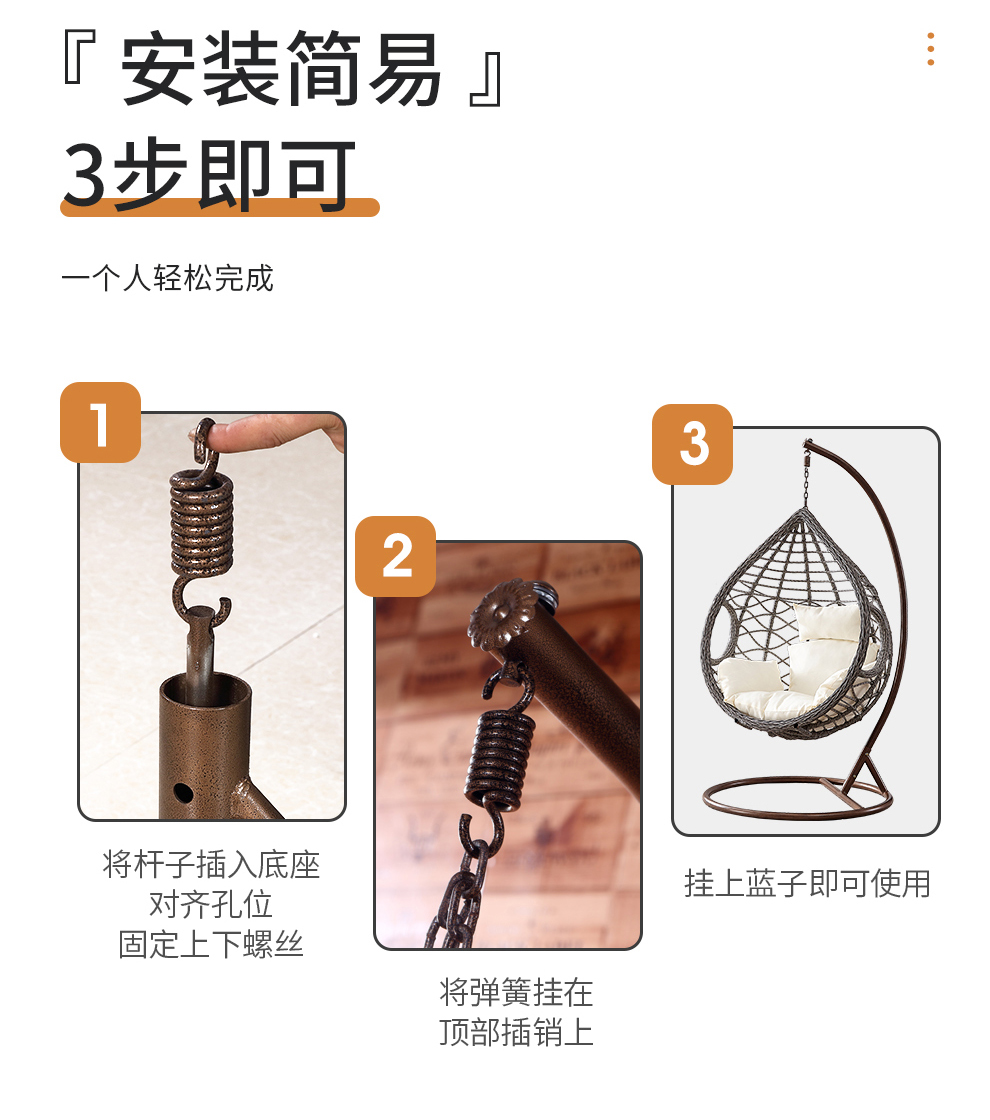 『 安装简易 』
3步即可

一个人轻松完成

1

将杆子插入底座
对齐孔位
固定上下螺丝

2

将弹簧挂在
顶部插销上

3

挂上蓝子即可使用