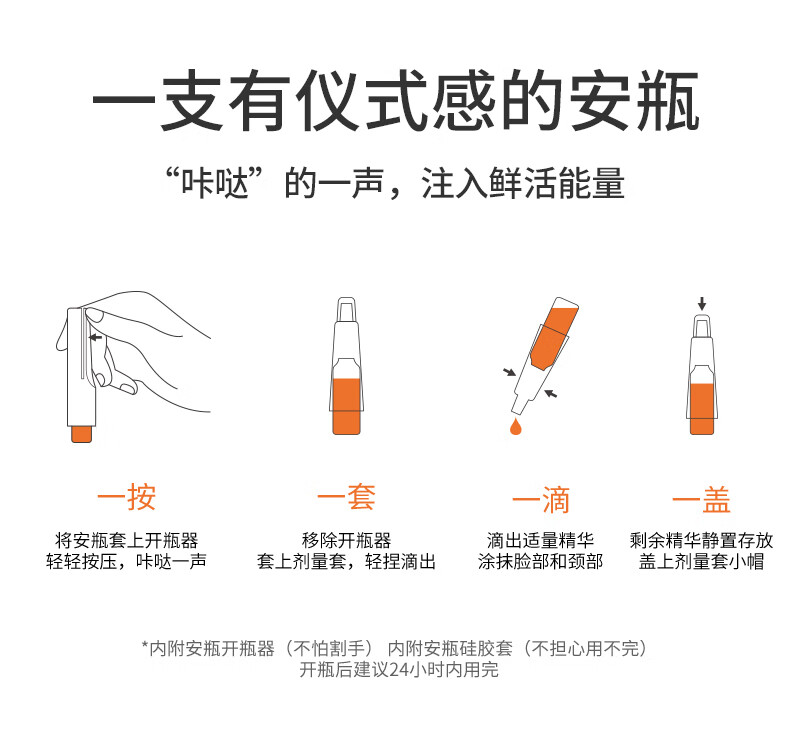 一支有仪式感的安瓶

“咔哒”的一声，注入鲜活能量

一按
将安瓶套上开瓶器
轻轻按压，咔哒一声

一套
移除开瓶器
套上剂量套，轻捏滴出

一滴
滴出适量精华
涂抹脸部和颈部

一盖
剩余精华静置存放
盖上剂量套小帽

*内附安瓶开瓶器（不怕割手） 内附安瓶硅胶套（不担心用不完）
开瓶后建议24小时内用完