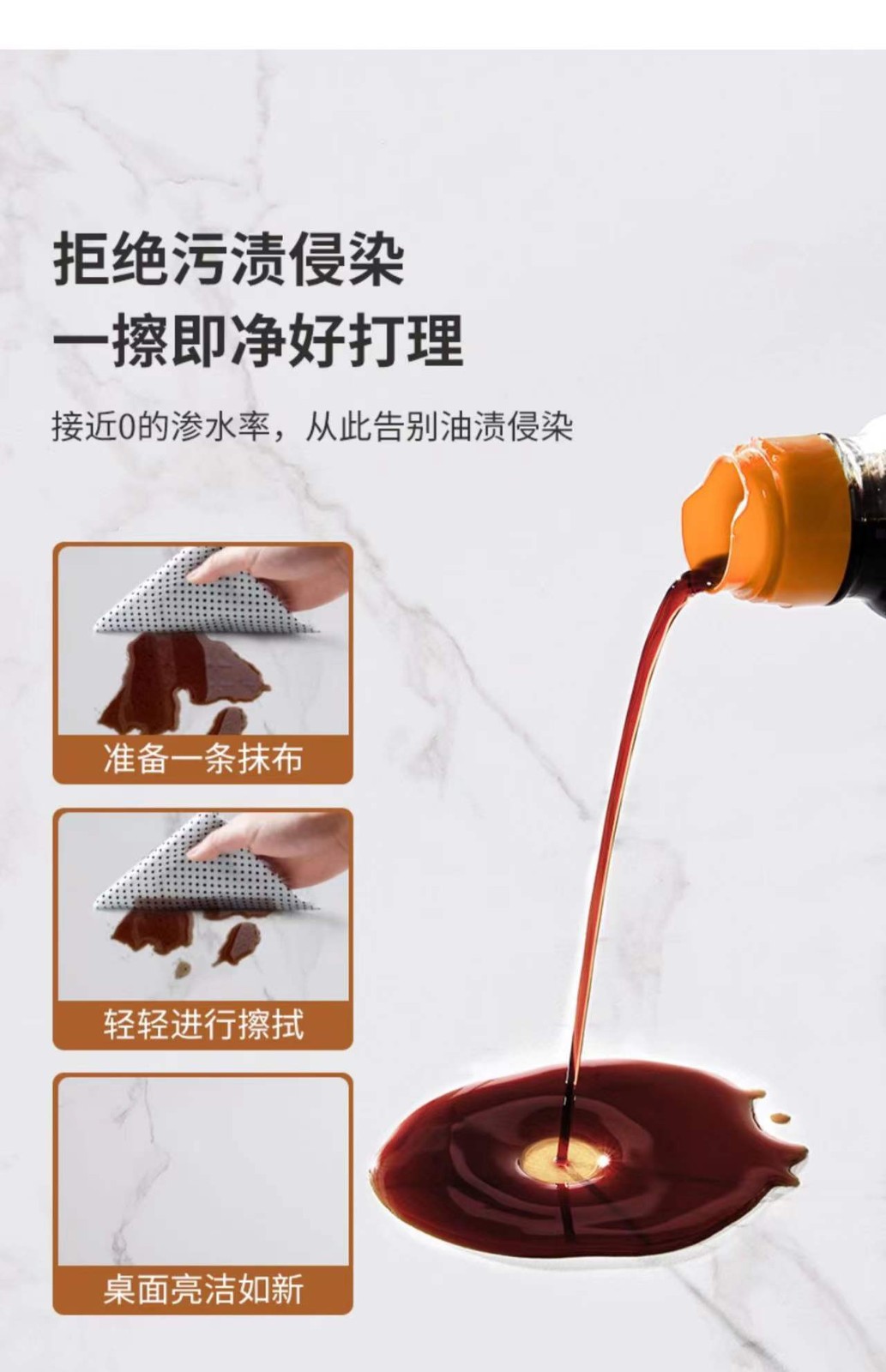 拒绝污渍侵染
一擦即净好打理

接近0的渗水率，从此告别油渍侵染

准备一条抹布

轻轻进行擦拭

桌面亮洁如新