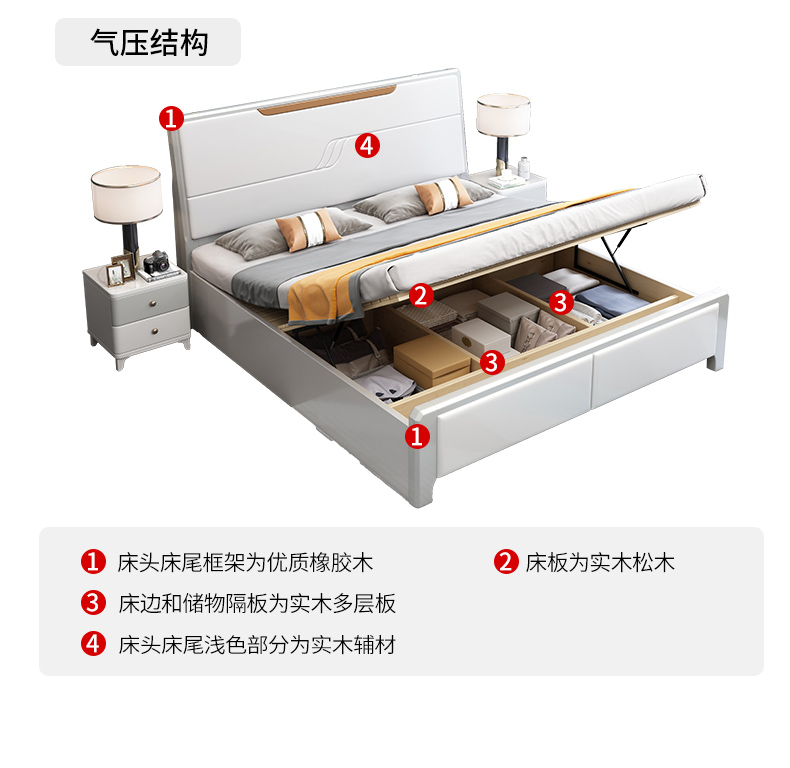 气压结构

1
4
2
3
3
1

1 床头床尾框架为优质橡胶木
2 床板为实木松木
3 床边和储物隔板为实木多层板
4 床头床尾浅色部分为实木辅材