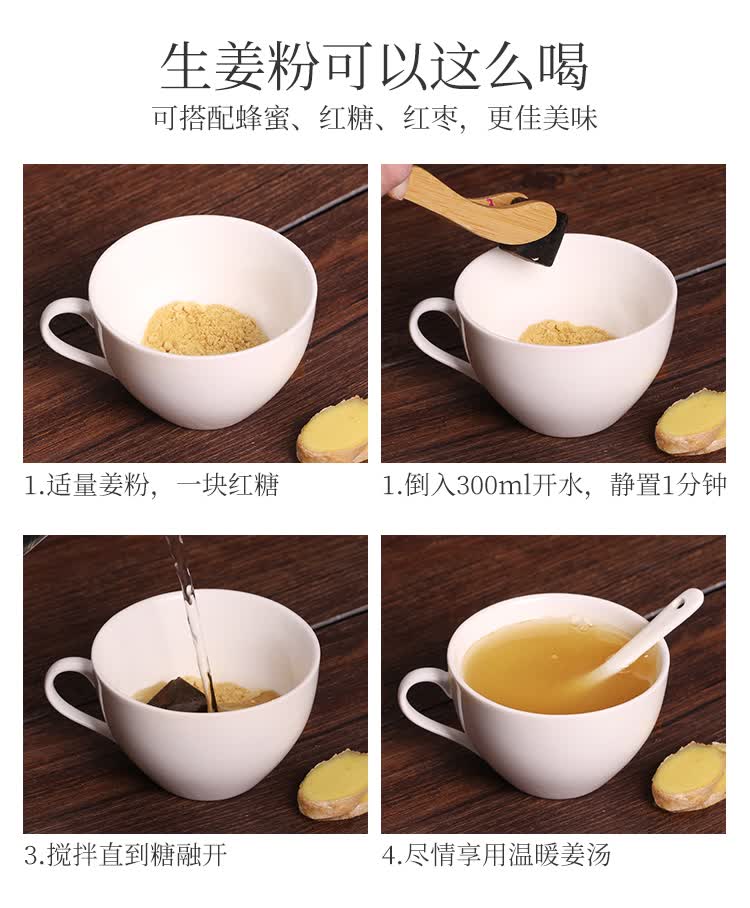 生姜粉可以这么喝

可搭配蜂蜜、红糖、红枣，更佳美味

1.适量姜粉，一块红糖

1.倒入300ml开水，静置1分钟

3.搅拌直到糖融开

4.尽情享用温暖姜汤