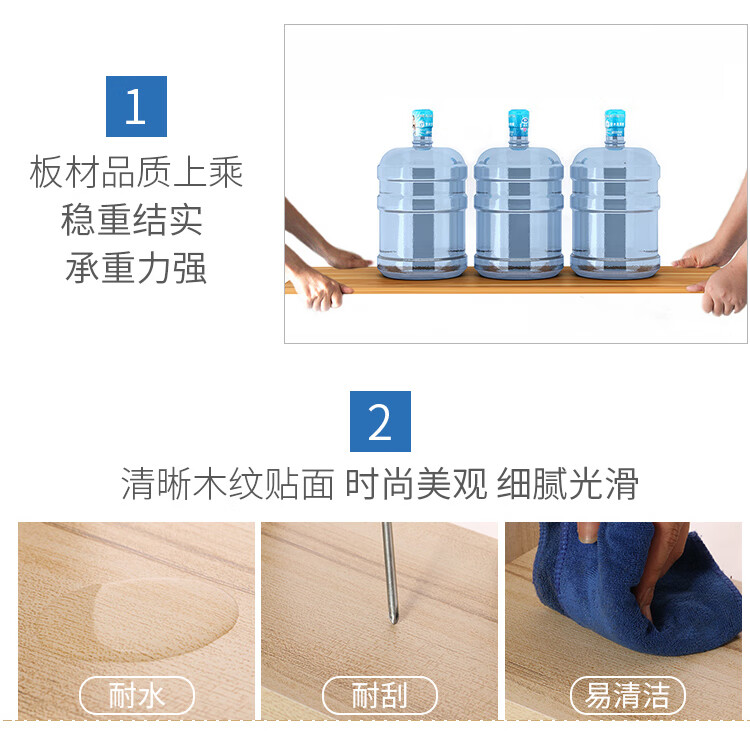 1

板材品质上乘
稳重结实
承重力强

2

清晰木纹贴面 时尚美观 细腻光滑

耐水

耐刮

易清洁