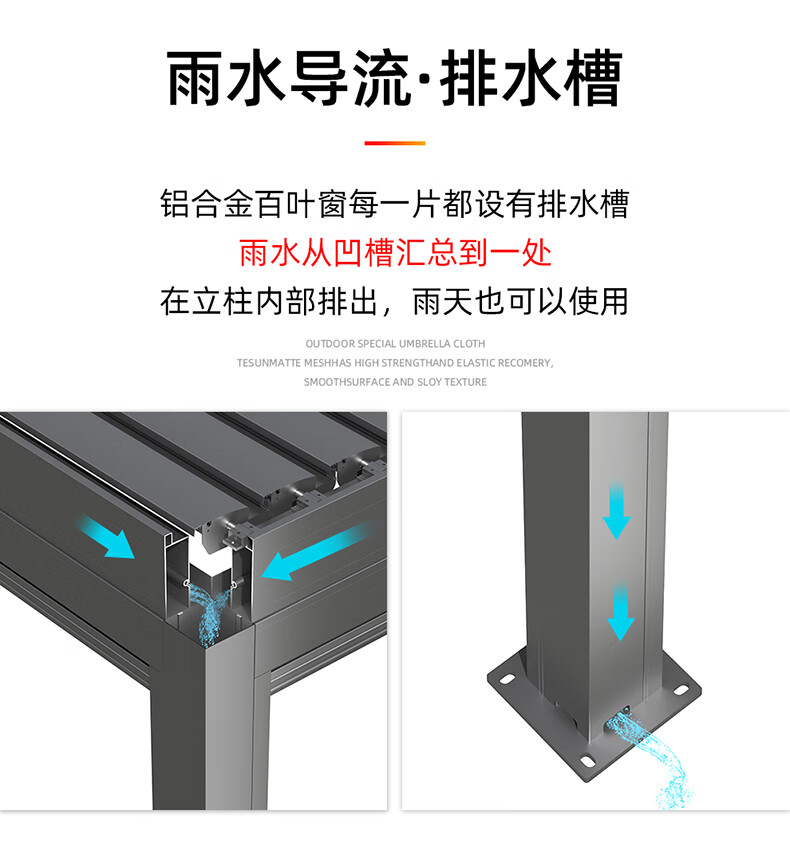 雨水导流·排水槽

铝合金百叶窗每一片都设有排水槽
雨水从凹槽汇总到一处
在立柱内部排出，雨天也可以使用

OUTDOOR SPECIAL UMBRELLA CLOTH
TESUNMATTE MESHHAS HIGH STRENGTHAND ELASTIC RECOMERY,
SMOOTHSURFACE AND SLOY TEXTURE