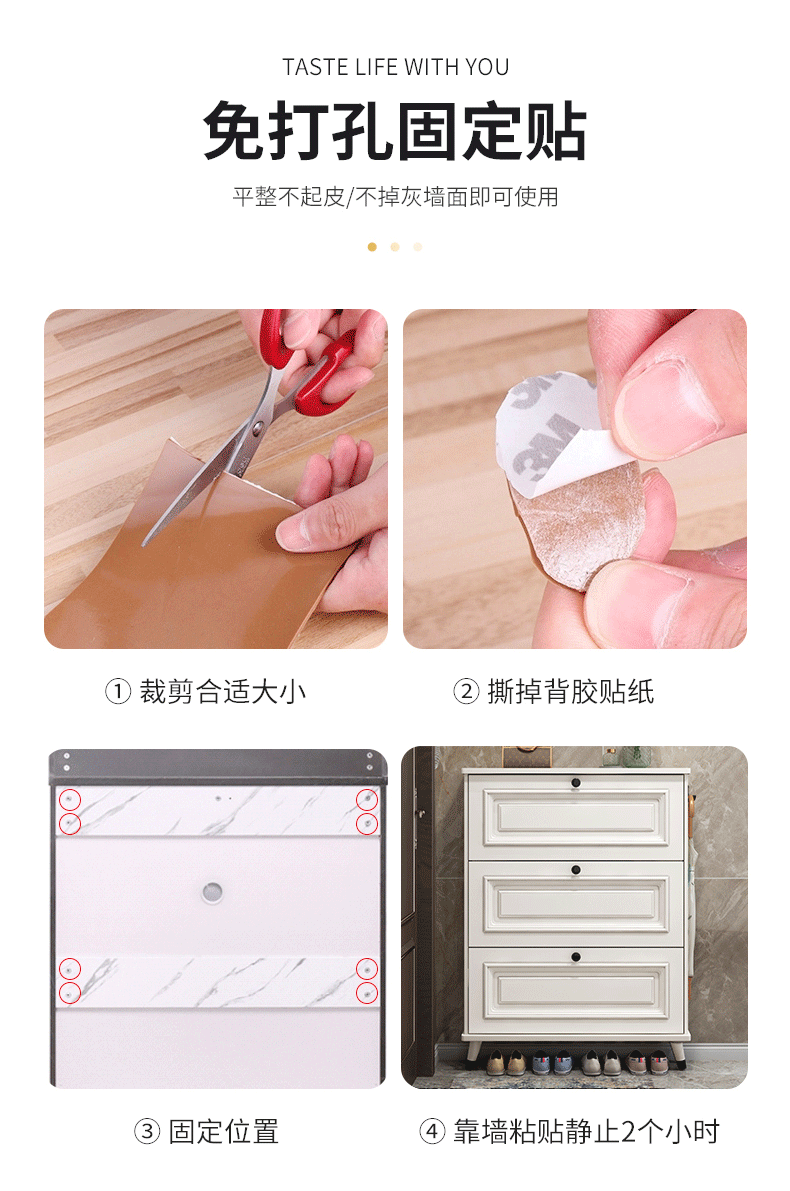 TASTE LIFE WITH YOU

免打孔固定贴

平整不起皮/不掉灰墙面即可使用

3M

① 裁剪合适大小

② 撕掉背胶贴纸

③ 固定位置

④ 靠墙粘贴静止2个小时