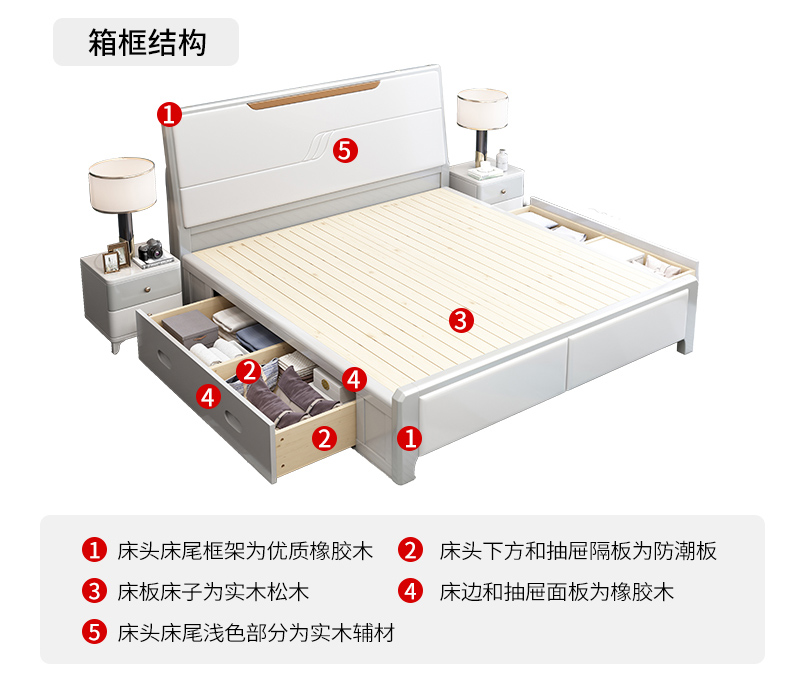 箱框结构

1

5

3

2

4

4

2

1

1 床头床尾框架为优质橡胶木
2 床头下方和抽屉隔板为防潮板
3 床板床子为实木松木
4 床边和抽屉面板为橡胶木
5 床头床尾浅色部分为实木辅材