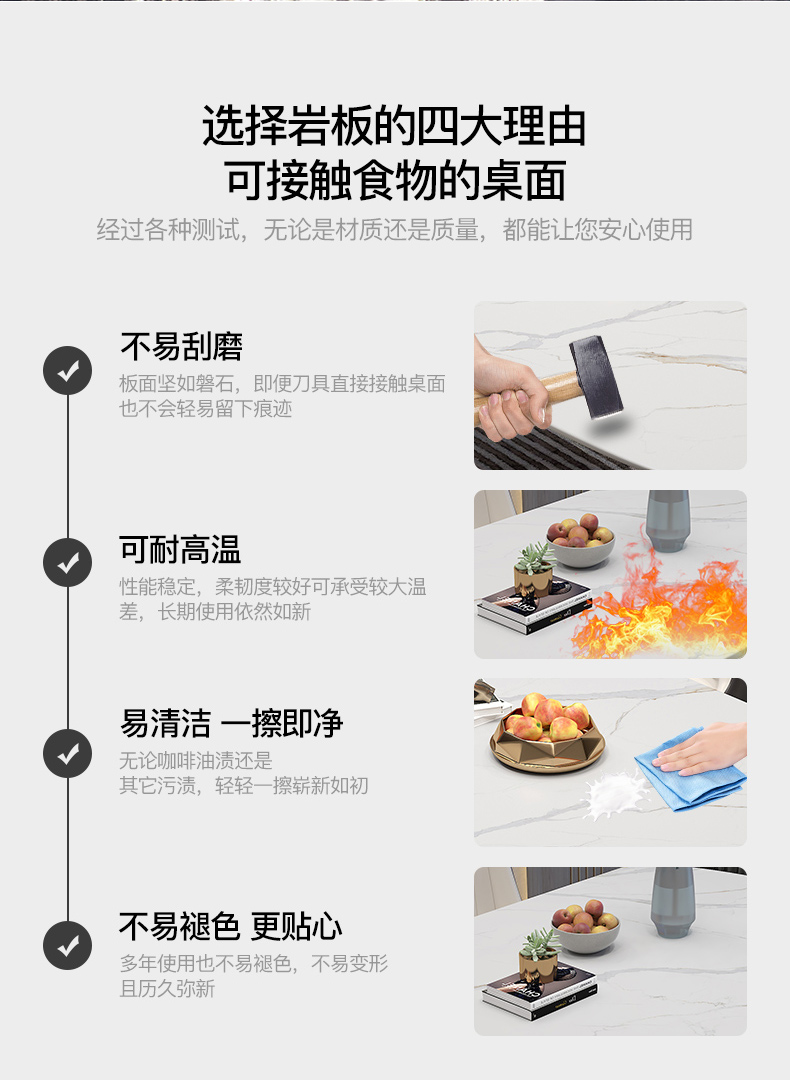 选择岩板的四大理由
可接触食物的桌面
经过各种测试，无论是材质还是质量，都能让您安心使用

不易刮磨
板面坚如磐石，即便刀具直接接触桌面也不会轻易留下痕迹

可耐高温
性能稳定，柔韧度较好可承受较大温差，长期使用依然如新

易清洁 一擦即净
无论咖啡油渍还是其它污渍，轻轻一擦崭新如初

不易褪色 更贴心
多年使用也不易褪色，不易变形且历久弥新