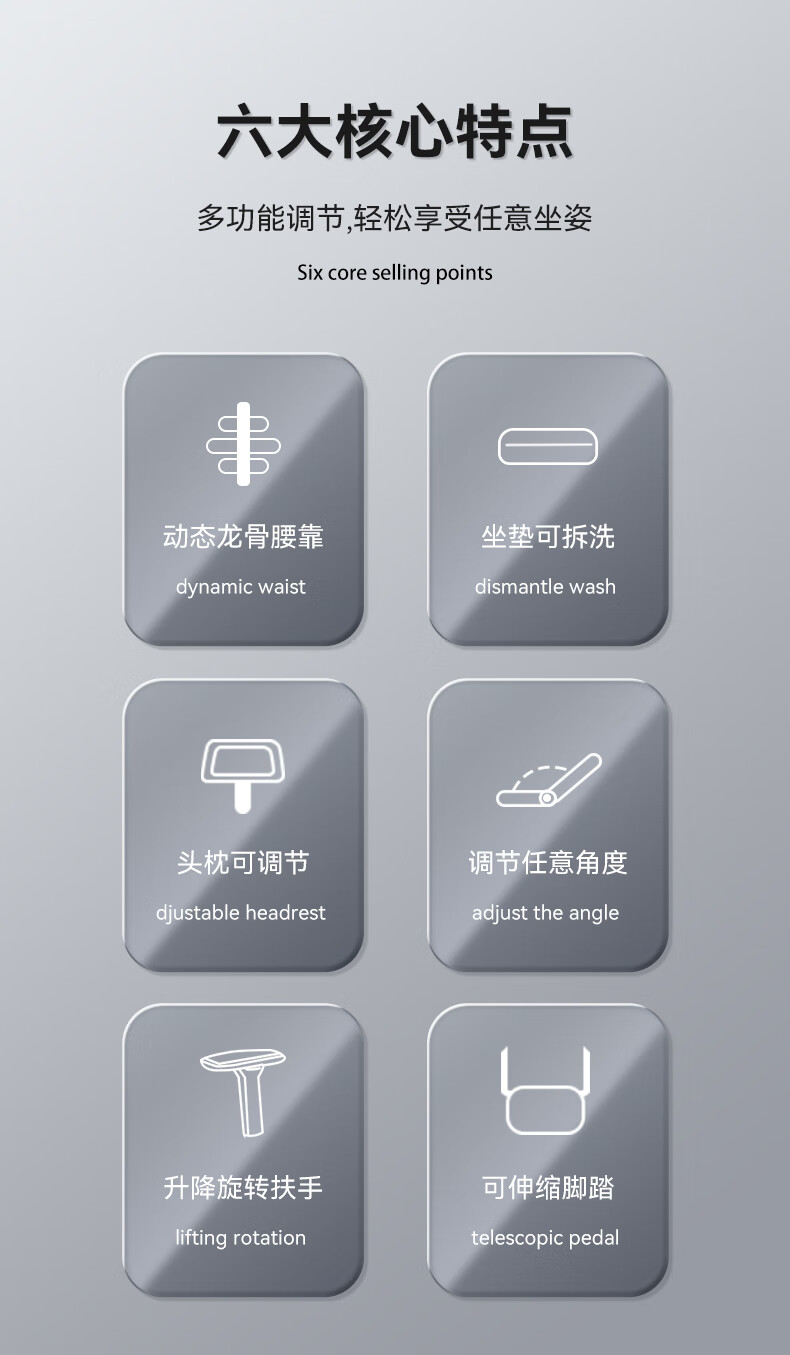 六大核心特点

多功能调节,轻松享受任意坐姿

Six core selling points

动态龙骨腰靠

dynamic waist

坐垫可拆洗

dismantle wash

头枕可调节

djustable headrest

调节任意角度

adjust the angle

升降旋转扶手

lifting rotation

可伸缩脚踏

telescopic pedal