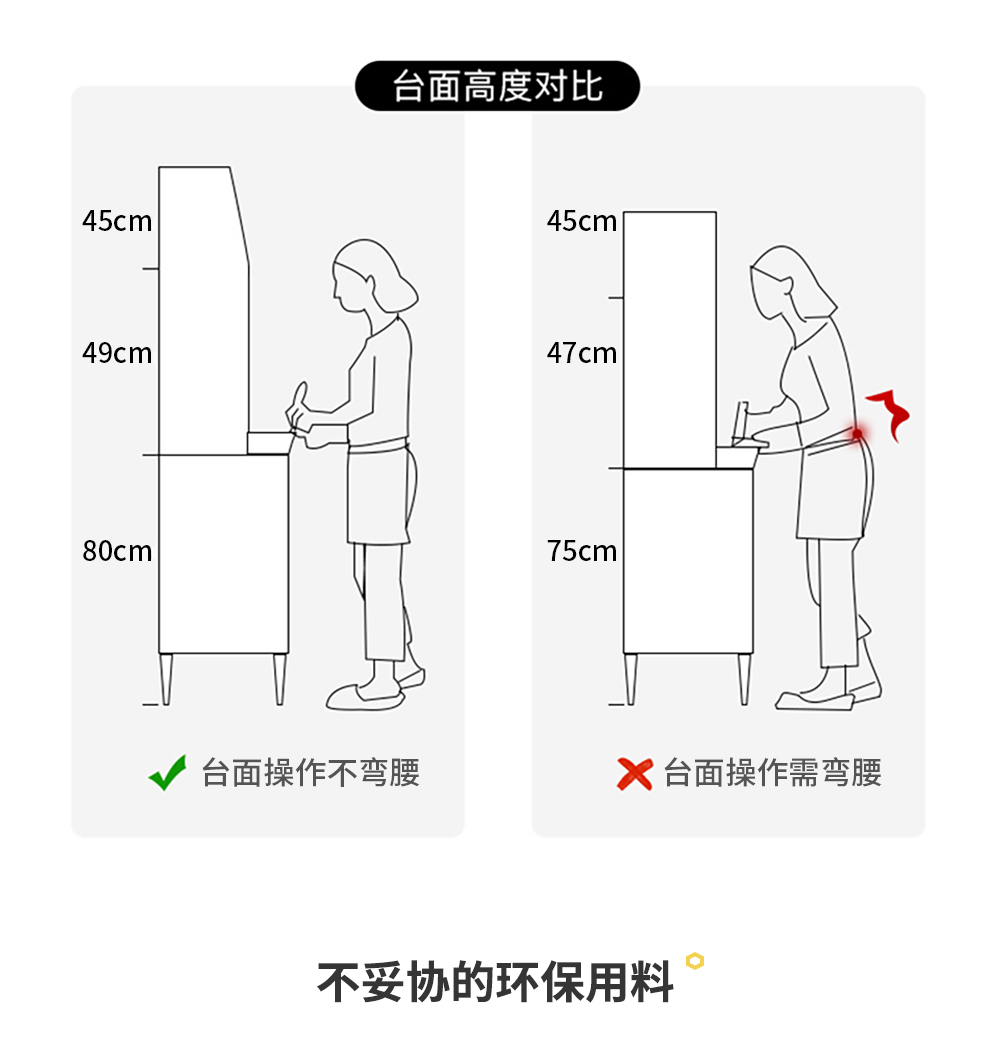 台面高度对比

45cm
49cm
80cm

台面操作不弯腰

45cm
47cm
75cm

台面操作需弯腰

不妥协的环保用料