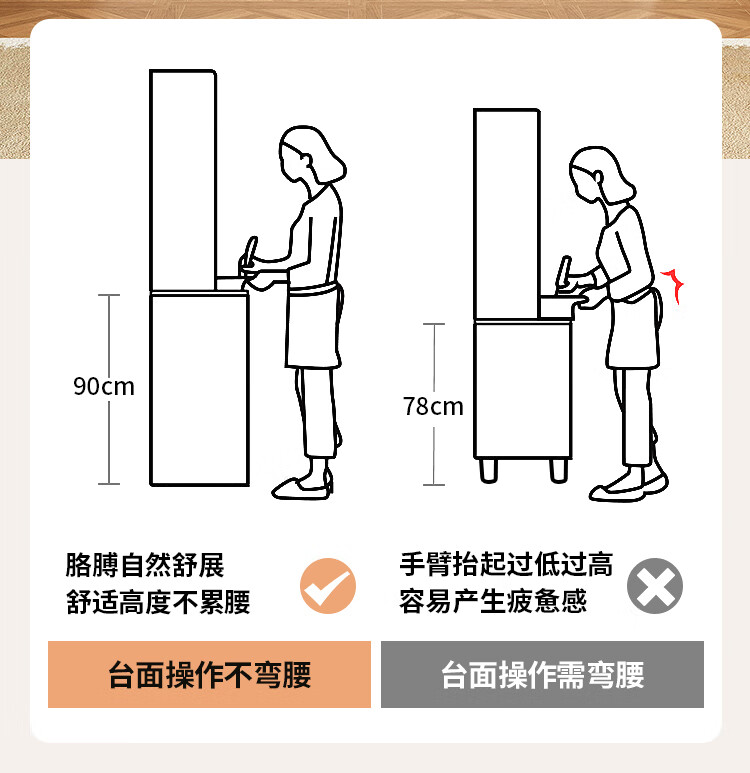 90cm

78cm

胳膊自然舒展
舒适高度不累腰

手臂抬起过低过高
容易产生疲惫感

台面操作不弯腰

台面操作需弯腰