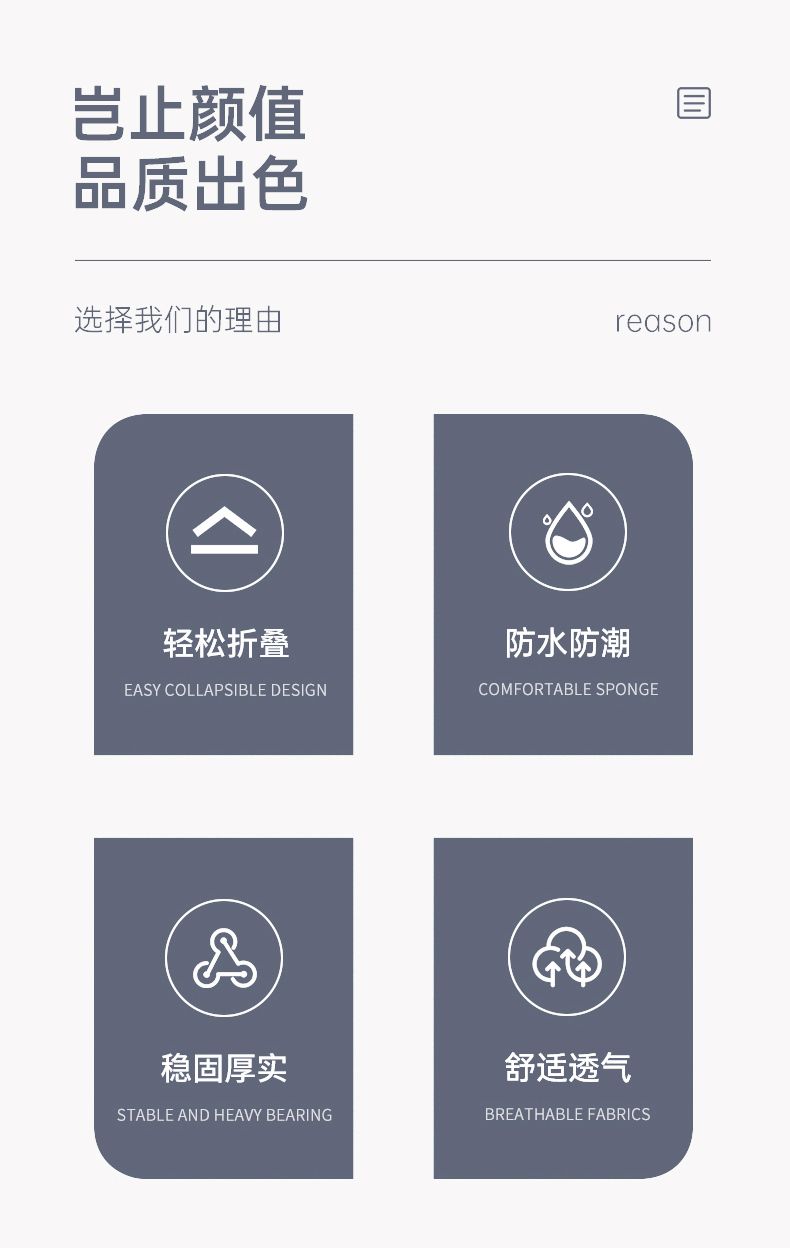 岂止颜值
品质出色

选择我们的理由

reason

轻松折叠

EASY COLLAPSIBLE DESIGN

防水防潮

COMFORTABLE SPONGE

稳固厚实

STABLE AND HEAVY BEARING

舒适透气

BREATHABLE FABRICS