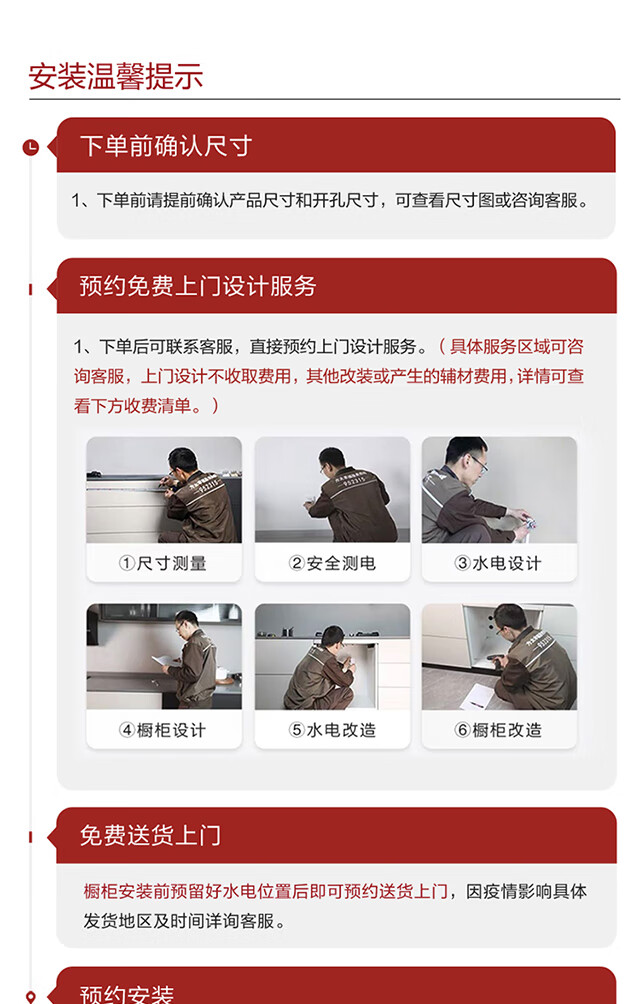 安装温馨提示

下单前确认尺寸

1、下单前请提前确认产品尺寸和开孔尺寸，可查看尺寸图或咨询客服。

预约免费上门设计服务

1、下单后可联系客服，直接预约上门设计服务。（具体服务区域可咨询客服，上门设计不收取费用，其他改装或产生的辅材费用，详情可查看下方收费清单。）

①尺寸测量

②安全测电

③水电设计

④橱柜设计

⑤水电改造

⑥橱柜改造

免费送货上门

橱柜安装前预留好水电位置后即可预约送货上门，因疫情影响具体发货地区及时间详询客服。

预约安装