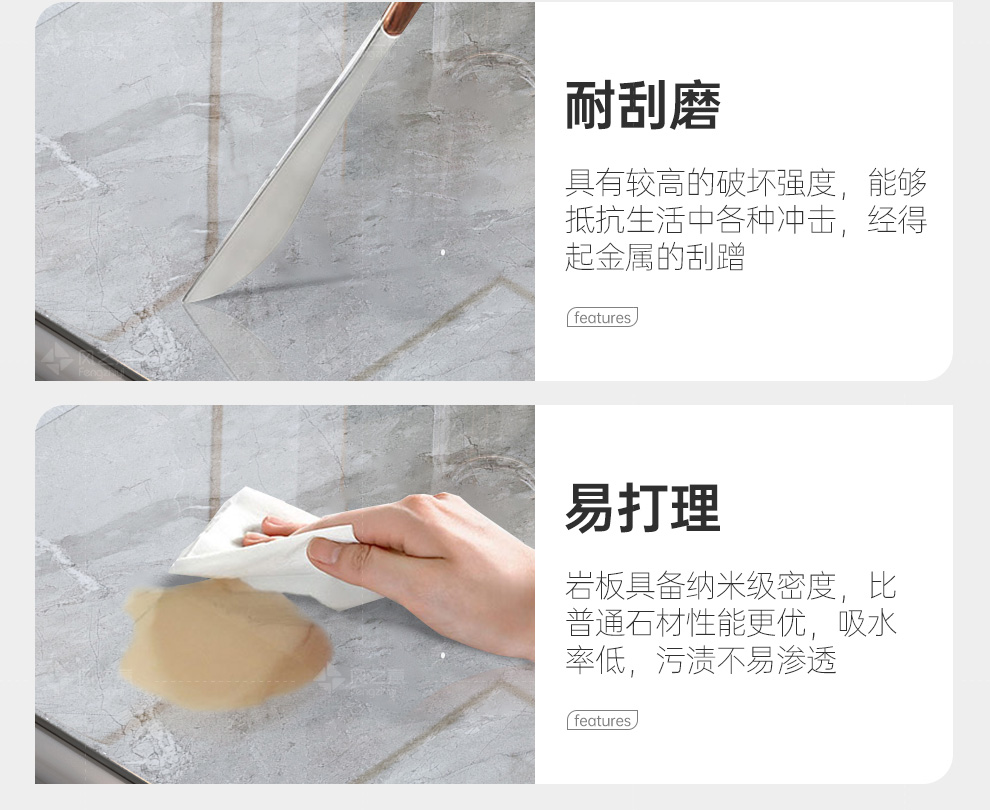 耐刮磨

具有较高的破坏强度，能够抵抗生活中各种冲击，经得起金属的刮蹭

features

易打理

岩板具备纳米级密度，比普通石材性能更优，吸水率低，污渍不易渗透

features