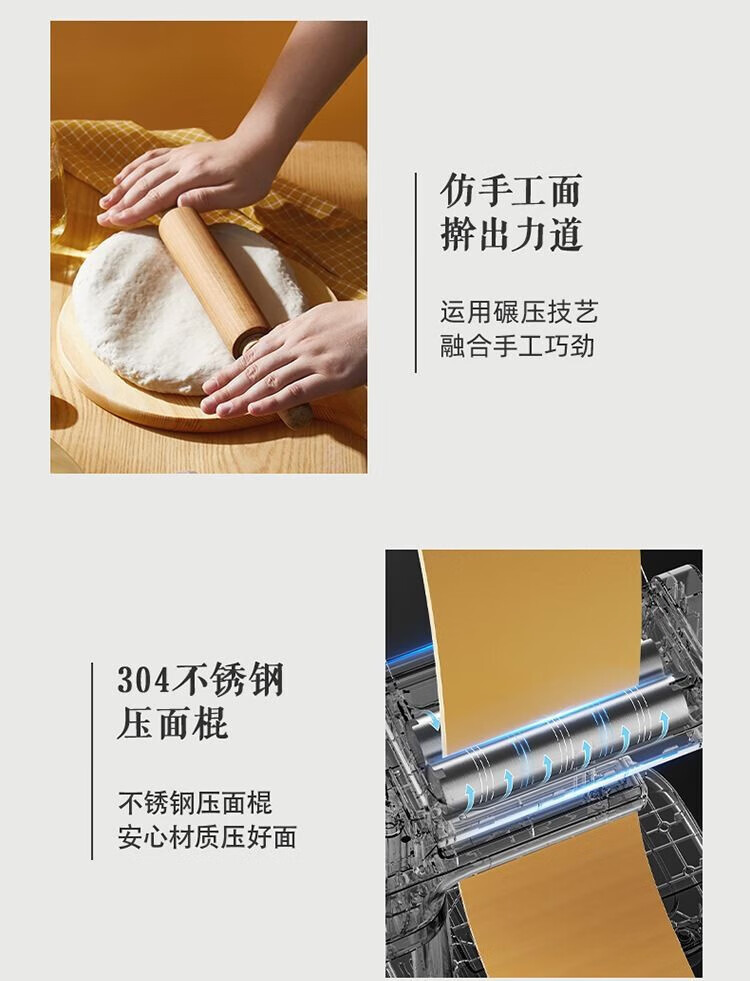 仿手工面
擀出力道

运用碾压技艺
融合手工巧劲

304不锈钢
压面棍

不锈钢压面棍
安心材质压好面