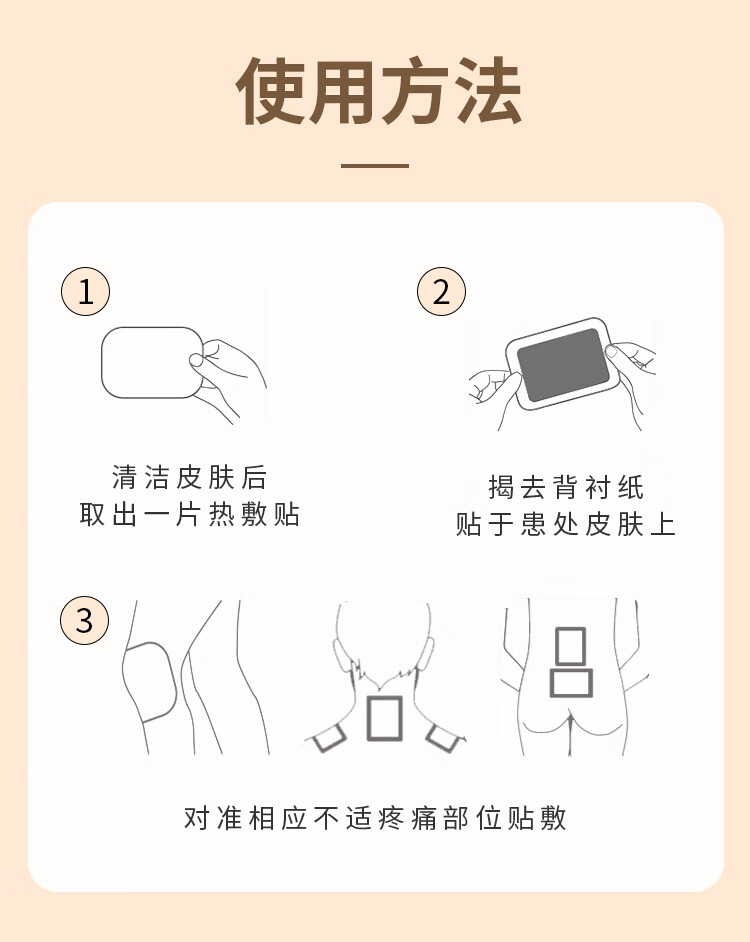 使用方法

1

清洁皮肤后
取出一片热敷贴

2

揭去背衬纸
贴于患处皮肤上

3

对准相应不适疼痛部位贴敷