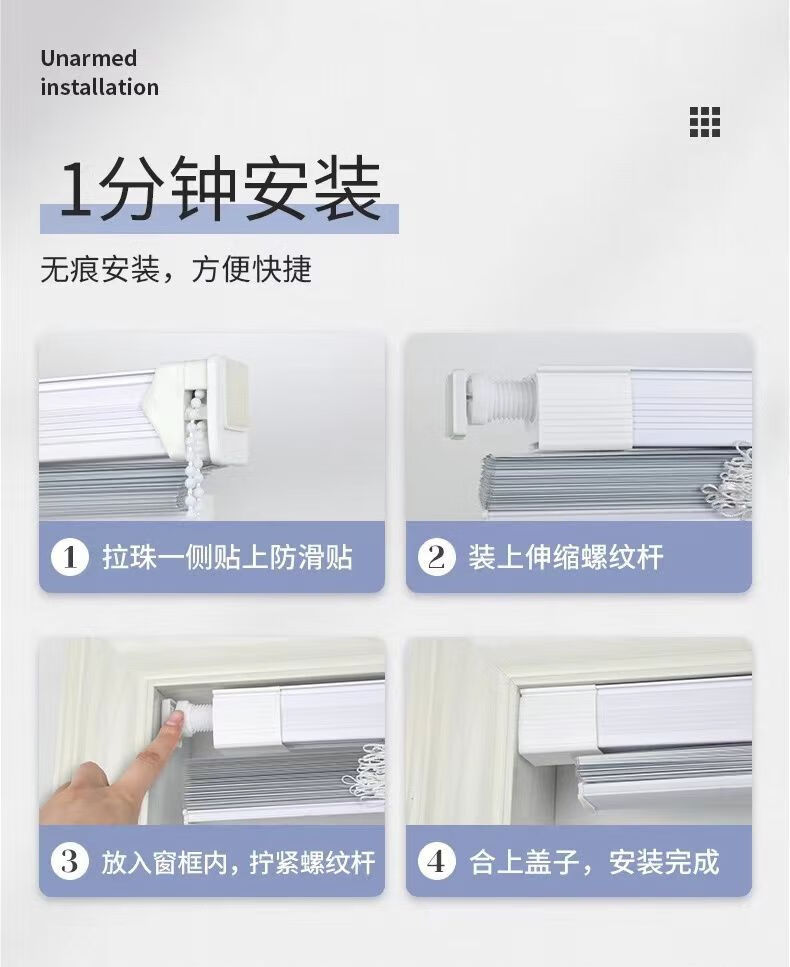 Unarmed installation

1分钟安装

无痕安装，方便快捷

1 拉珠一侧贴上防滑贴

2 装上伸缩螺纹杆

3 放入窗框内，拧紧螺纹杆

4 合上盖子，安装完成