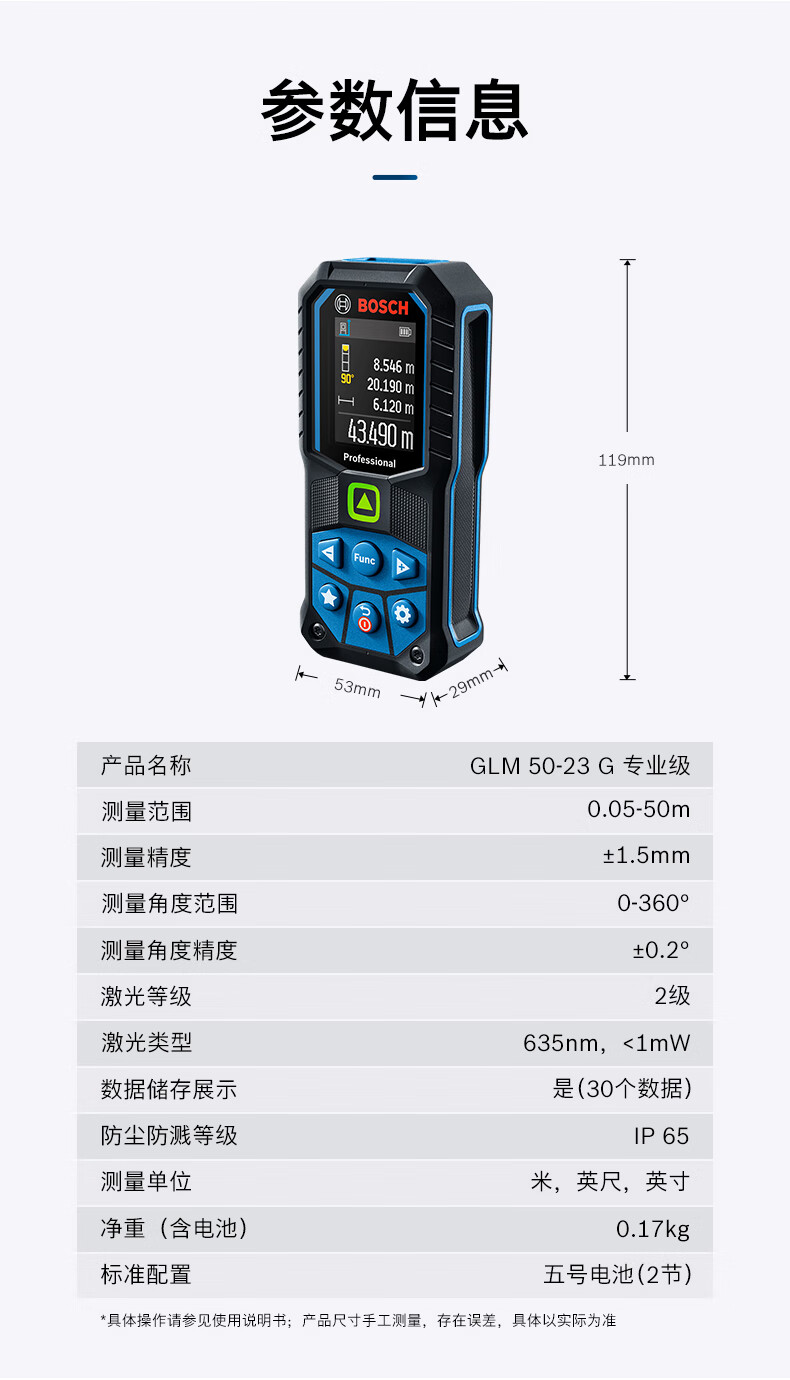 参数信息

BOSCH
90°
8.546 m
20.190 m
6.120 m
43.490 m
Professional
Func

119mm
53mm
29mm

| 产品名称 | GLM 50-23 G 专业级 |
|---|---|
| 测量范围 | 0.05-50m |
| 测量精度 | ±1.5mm |
| 测量角度范围 | 0-360° |
| 测量角度精度 | ±0.2° |
| 激光等级 | 2级 |
| 激光类型 | 635nm，<1mW |
| 数据储存展示 | 是(30个数据) |
| 防尘防溅等级 | IP 65 |
| 测量单位 | 米，英尺，英寸 |
| 净重（含电池） | 0.17kg |
| 标准配置 | 五号电池(2节) |

*具体操作请参见使用说明书；产品尺寸手工测量，存在误差，具体以实际为准