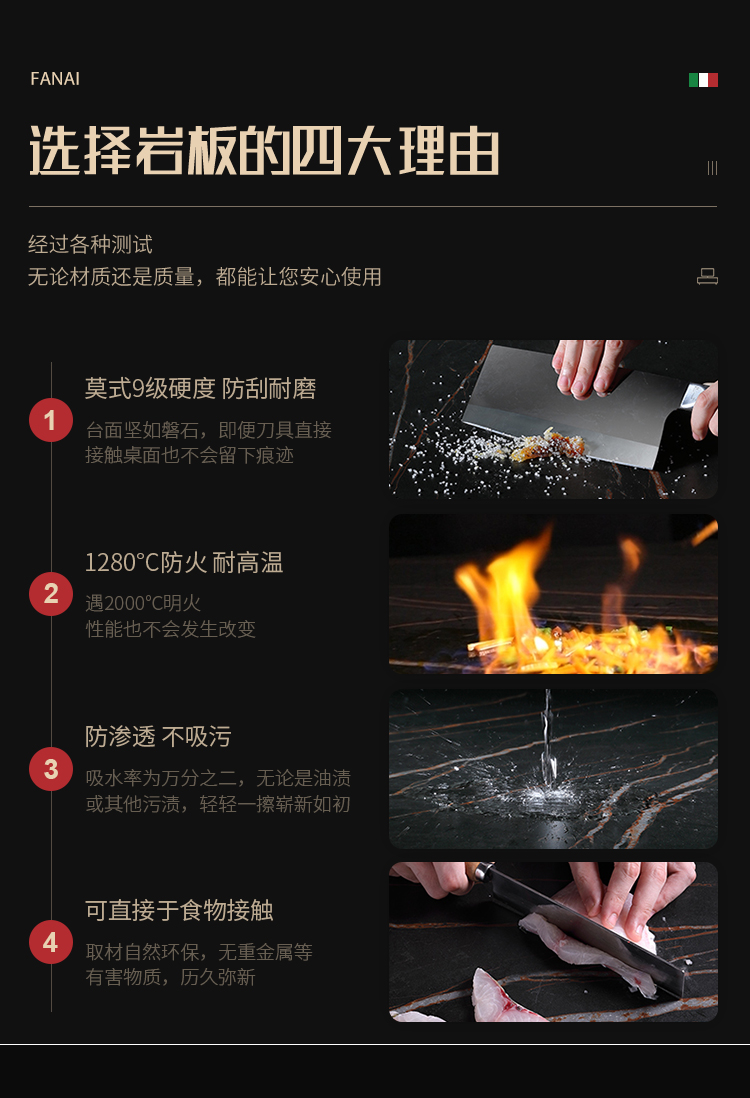 FANAI

选择岩板的四大理由

经过各种测试
无论材质还是质量，都能让您安心使用

1
莫式9级硬度 防刮耐磨
台面坚如磐石，即便刀具直接接触桌面也不会留下痕迹

2
1280°C防火 耐高温
遇2000°C明火
性能也不会发生改变

3
防渗透 不吸污
吸水率为万分之二，无论是油渍或其他污渍，轻轻一擦崭新如初

4
可直接于食物接触
取材自然环保，无重金属等有害物质，历久弥新