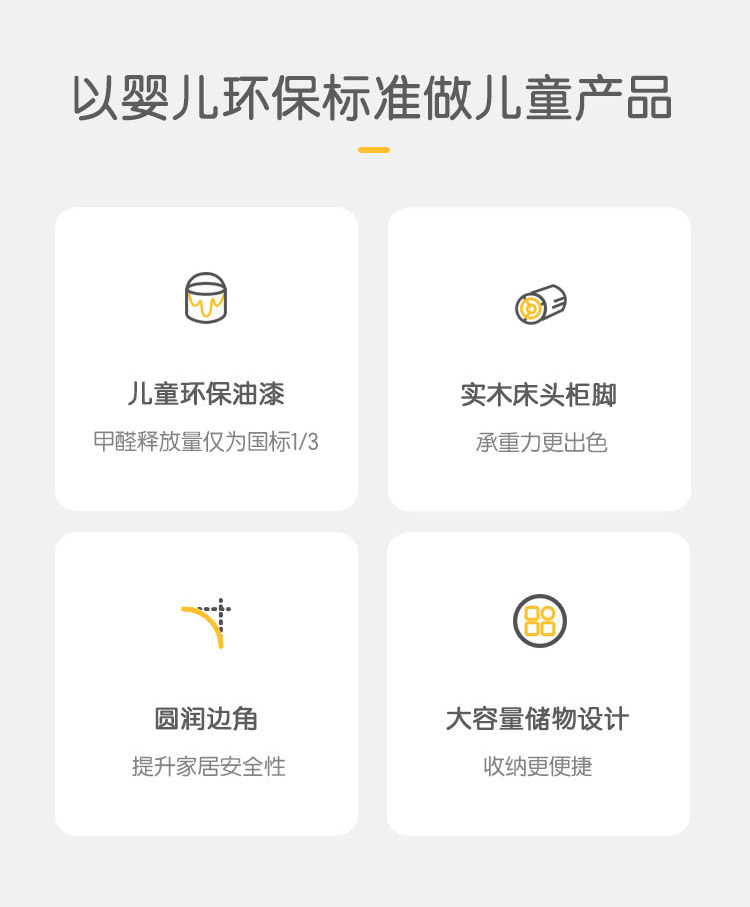 以婴儿环保标准做儿童产品

儿童环保油漆

甲醛释放量仅为国标1/3

实木床头柜脚

承重力更出色

圆润边角

提升家居安全性

大容量储物设计

收纳更便捷