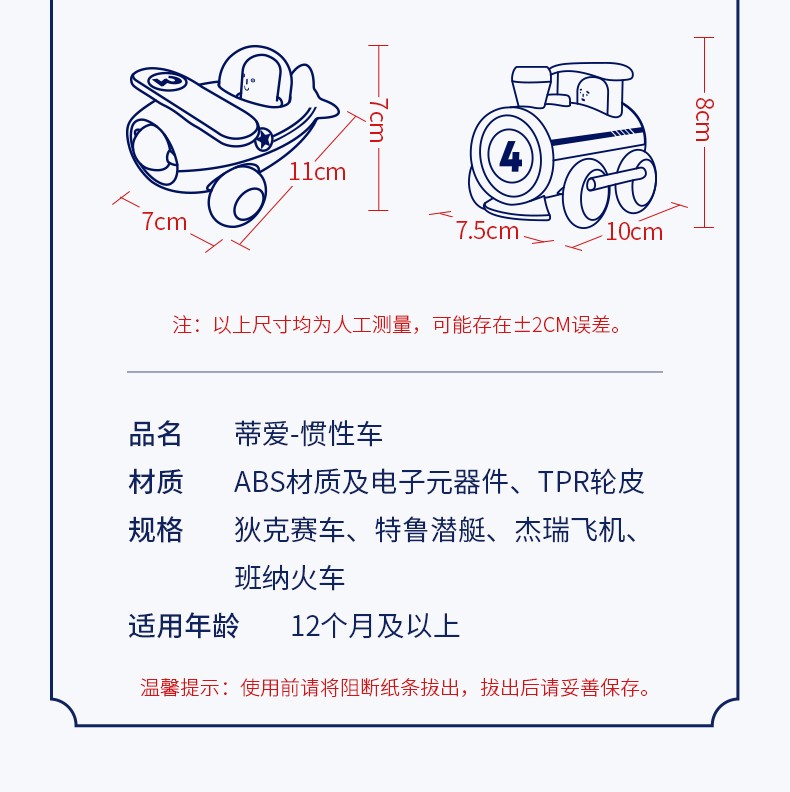 3

7cm

11cm

7cm

4

8cm

7.5cm

10cm

注：以上尺寸均为人工测量，可能存在±2CM误差。

品名　蒂爱-惯性车
材质　ABS材质及电子元器件、TPR轮皮
规格　狄克赛车、特鲁潜艇、杰瑞飞机、班纳火车
适用年龄　12个月及以上

温馨提示：使用前请将阻断纸条拔出，拔出后请妥善保存。