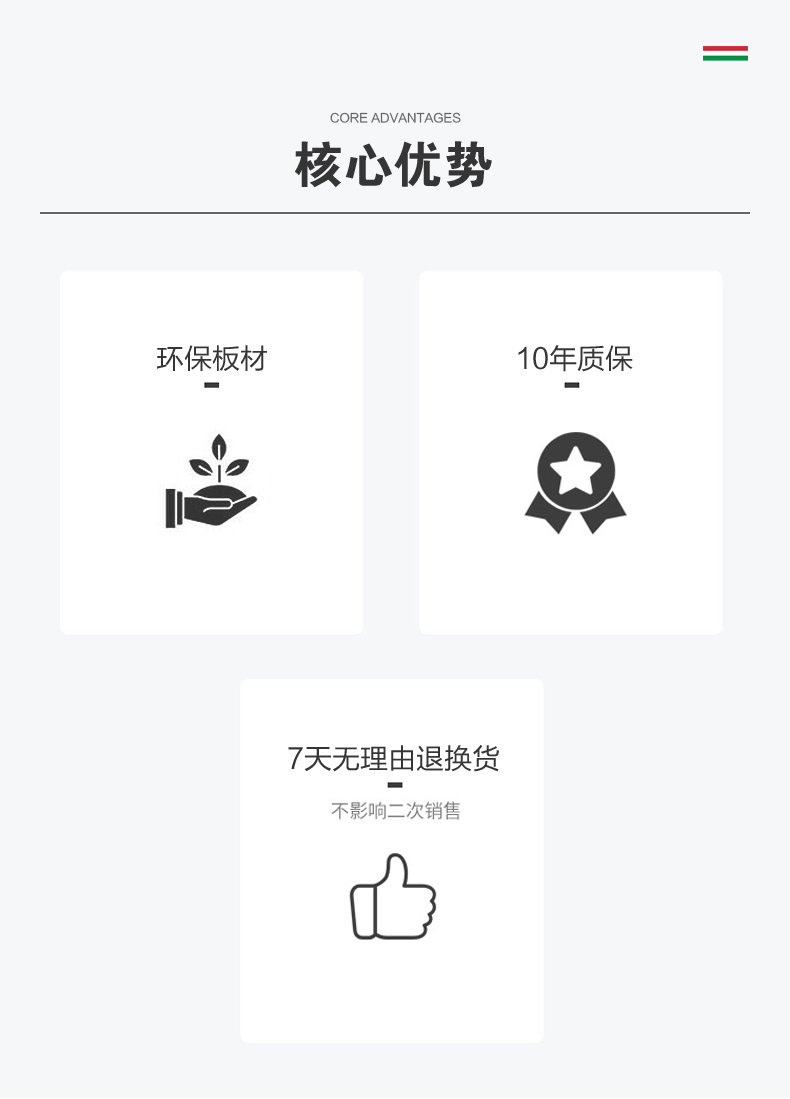 CORE ADVANTAGES

核心优势

环保板材

10年质保

7天无理由退换货

不影响二次销售