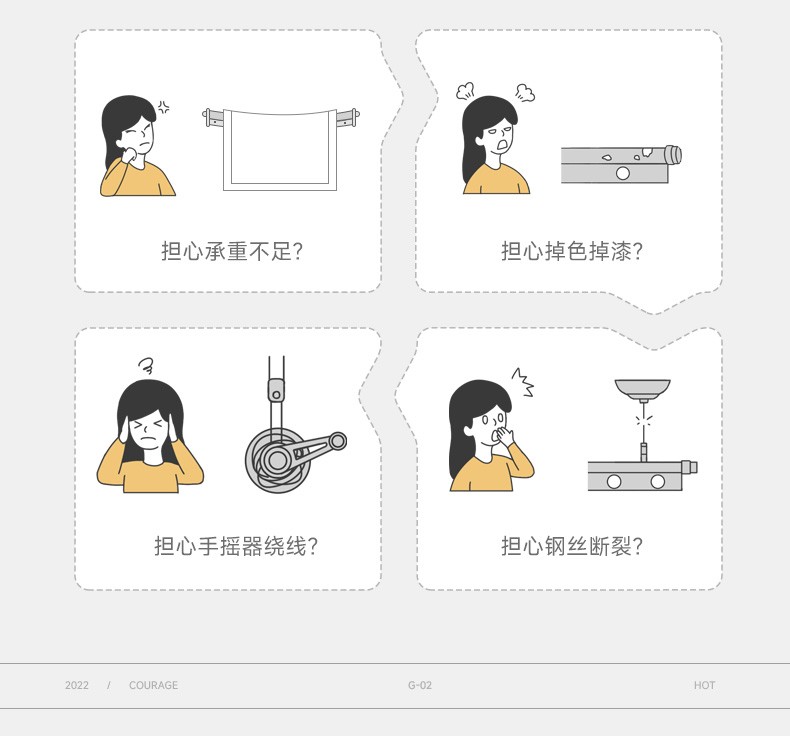 担心承重不足?

担心掉色掉漆?

担心手摇器绕线?

担心钢丝断裂?

2022 / COURAGE

G-02

HOT