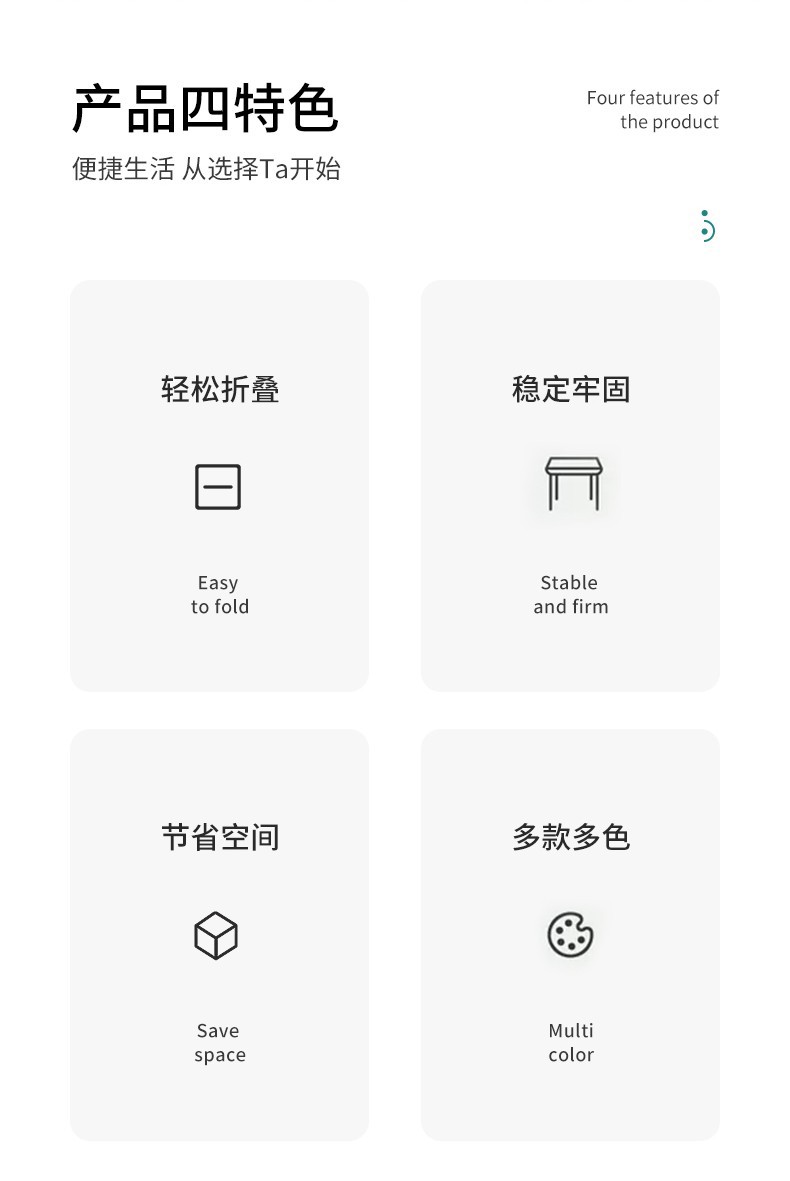 产品四特色

便捷生活 从选择Ta开始

Four features of the product

轻松折叠

Easy
to fold

稳定牢固

Stable
and firm

节省空间

Save
space

多款多色

Multi
color