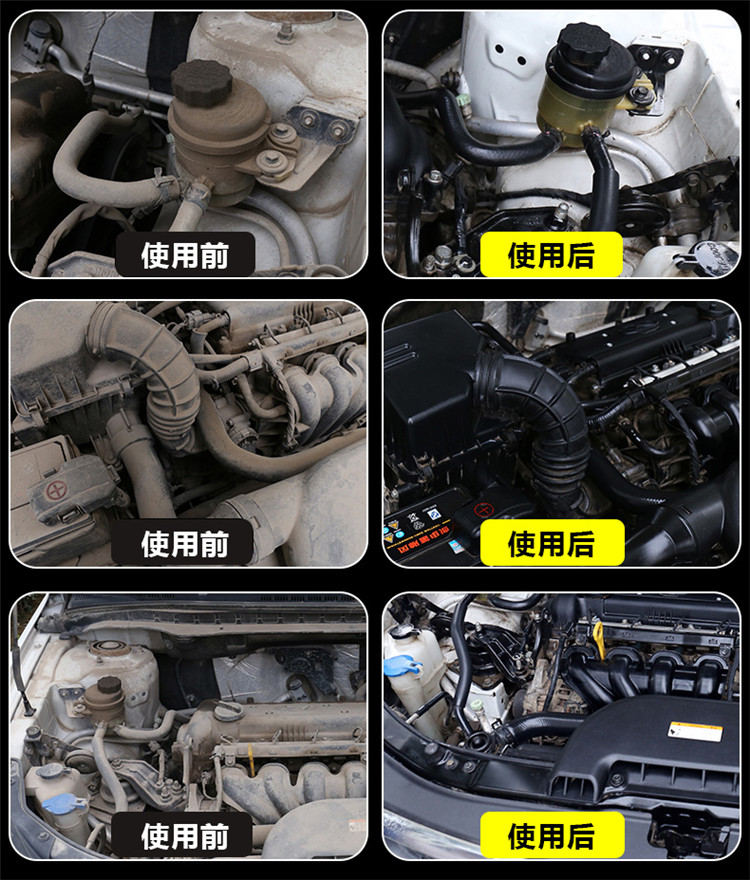 使用前

使用后

使用前

使用后

使用前

使用后