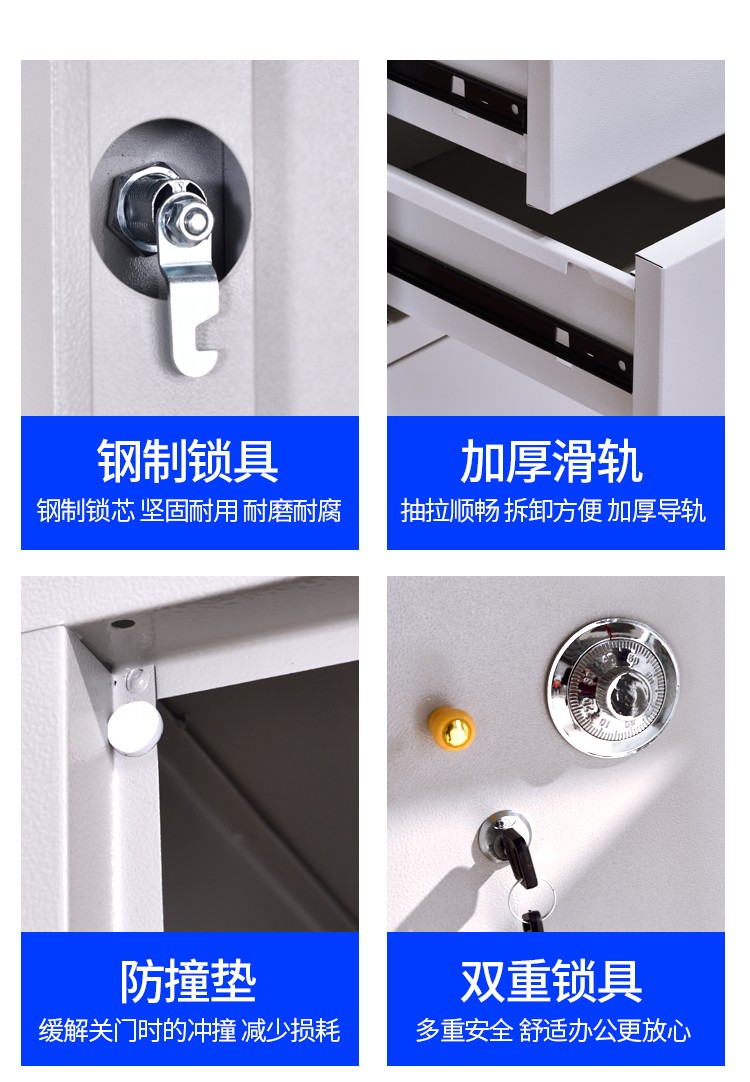 钢制锁具
钢制锁芯 坚固耐用 耐磨耐腐

加厚滑轨
抽拉顺畅 拆卸方便 加厚导轨

防撞垫
缓解关门时的冲撞 减少损耗

双重锁具
多重安全 舒适办公更放心