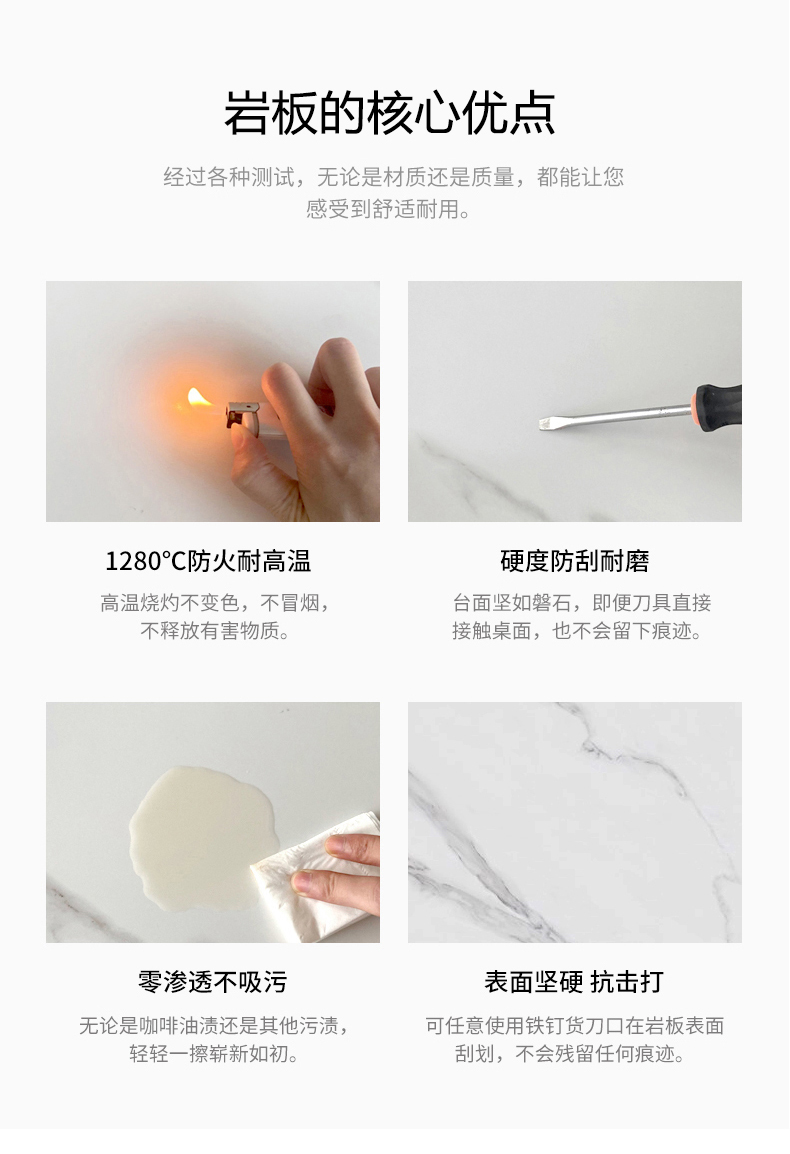 岩板的核心优点

经过各种测试，无论是材质还是质量，都能让您感受到舒适耐用。

1280°C防火耐高温

高温烧灼不变色，不冒烟，不释放有害物质。

硬度防刮耐磨

台面坚如磐石，即便刀具直接接触桌面，也不会留下痕迹。

零渗透不吸污

无论是咖啡油渍还是其他污渍，轻轻一擦崭新如初。

表面坚硬 抗击打

可任意使用铁钉货刀口在岩板表面刮划，不会残留任何痕迹。