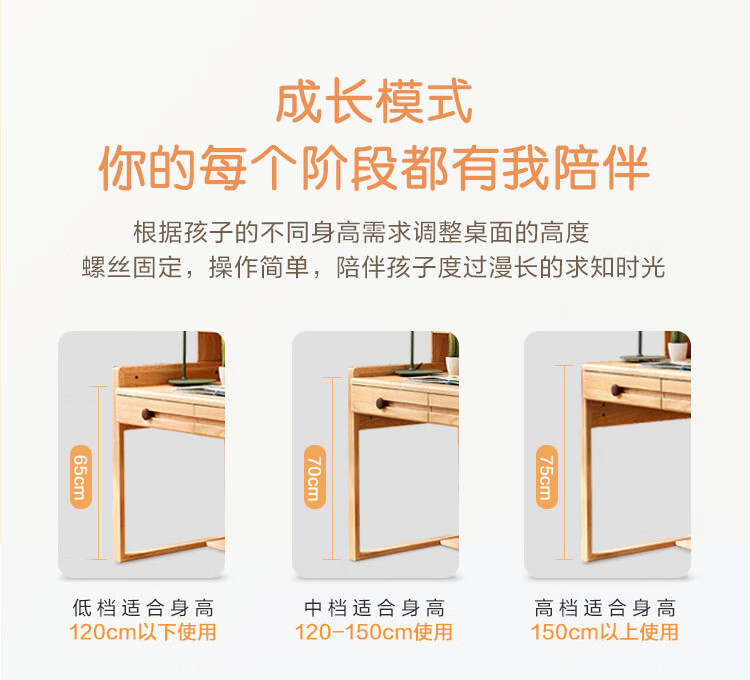 成长模式
你的每个阶段都有我陪伴

根据孩子的不同身高需求调整桌面的高度
螺丝固定，操作简单，陪伴孩子度过漫长的求知时光

65cm

低档适合身高
120cm以下使用

70cm

中档适合身高
120-150cm使用

75cm

高档适合身高
150cm以上使用