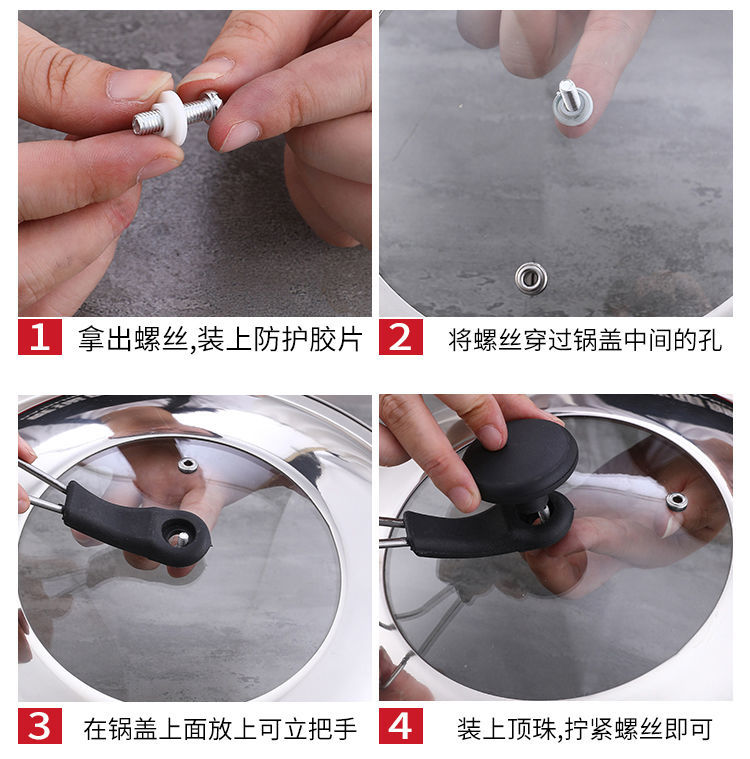 1 拿出螺丝,装上防护胶片

2 将螺丝穿过锅盖中间的孔

3 在锅盖上面放上可立把手

4 装上顶珠,拧紧螺丝即可