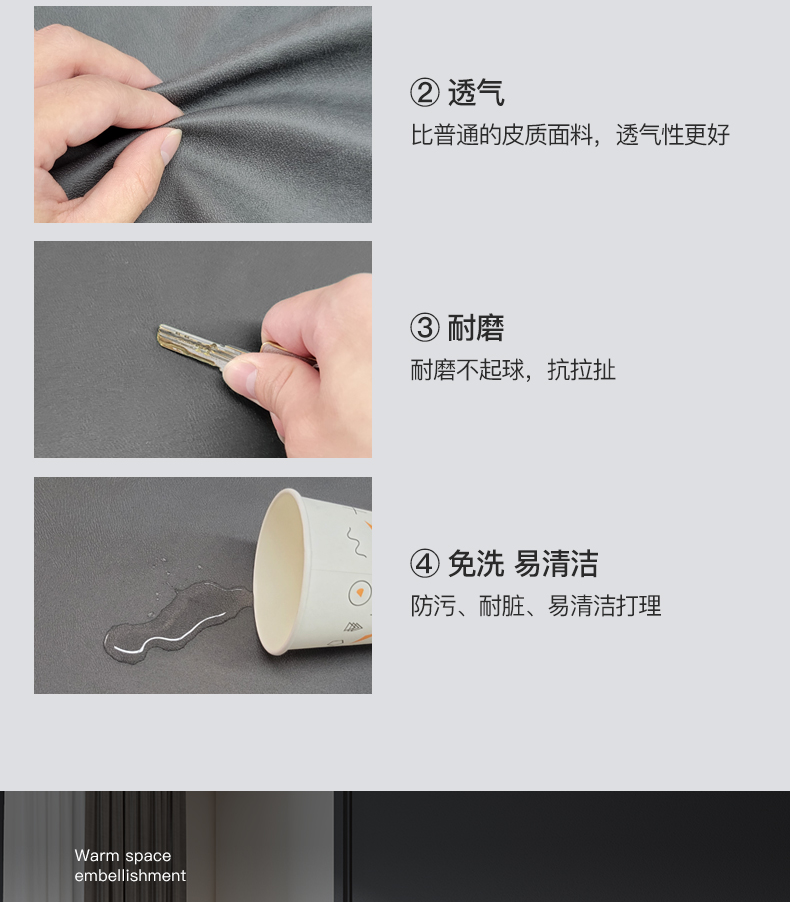 ② 透气
比普通的皮质面料，透气性更好

③ 耐磨
耐磨不起球，抗拉扯

④ 免洗 易清洁
防污、耐脏、易清洁打理

Warm space
embellishment