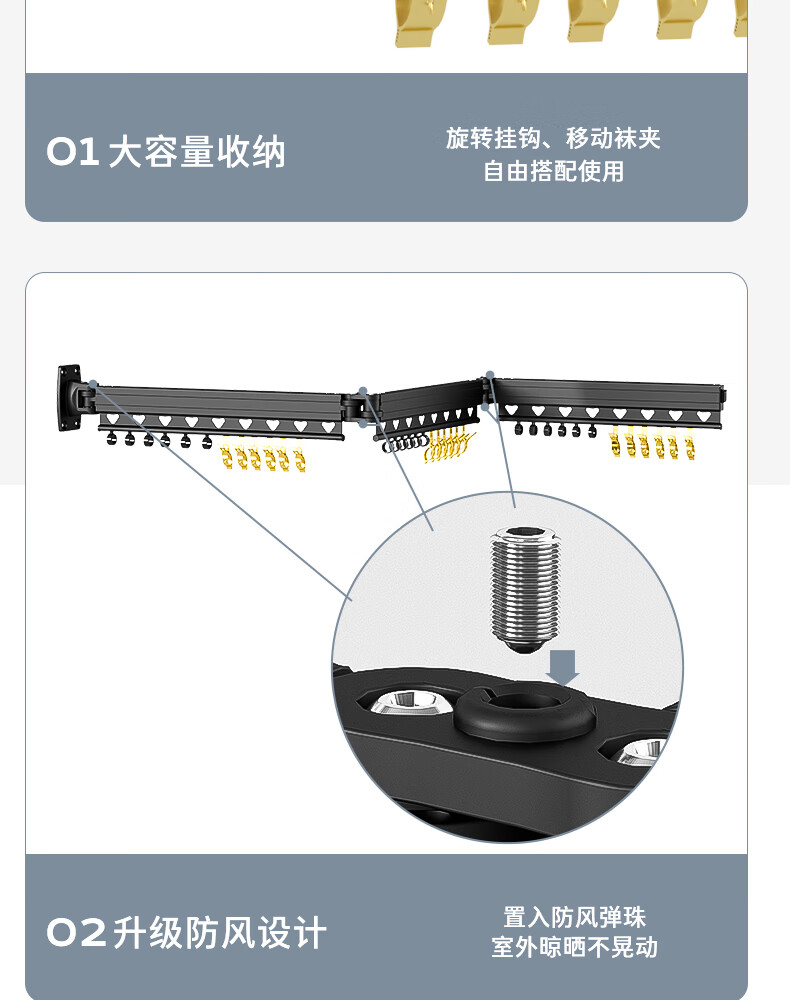 01 大容量收纳

旋转挂钩、移动袜夹
自由搭配使用

02 升级防风设计

置入防风弹珠
室外晾晒不晃动