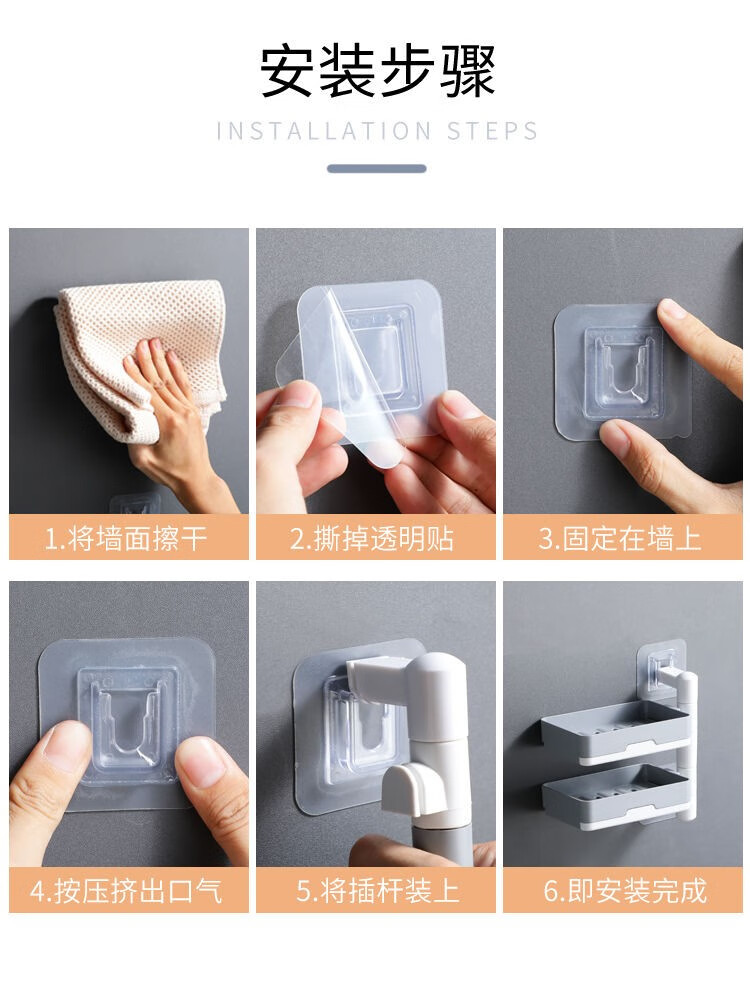 安装步骤
INSTALLATION STEPS

1.将墙面擦干

2.撕掉透明贴

3.固定在墙上

4.按压挤出口气

5.将插杆装上

6.即安装完成