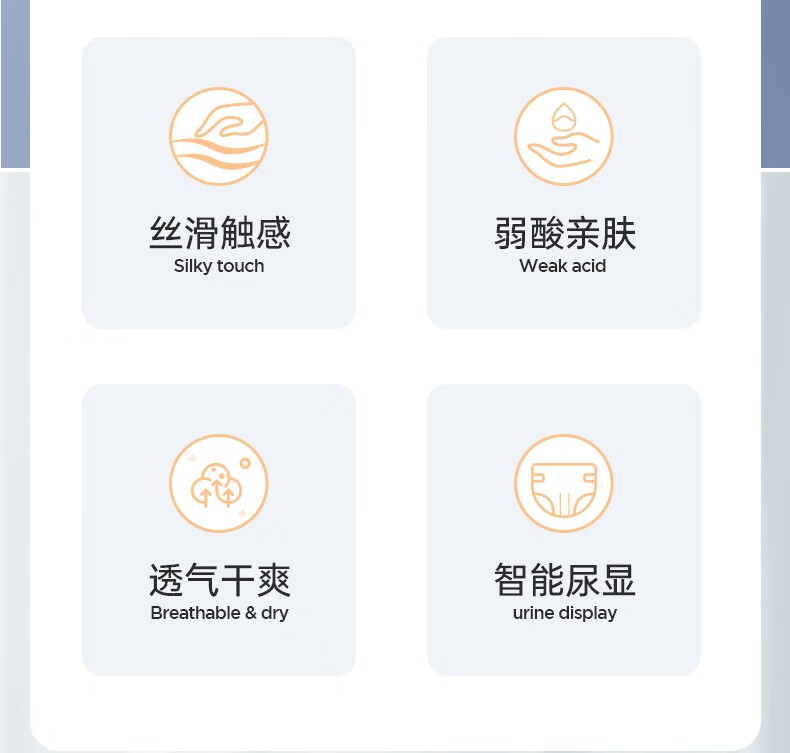 丝滑触感
Silky touch

弱酸亲肤
Weak acid

透气干爽
Breathable & dry

智能尿显
urine display