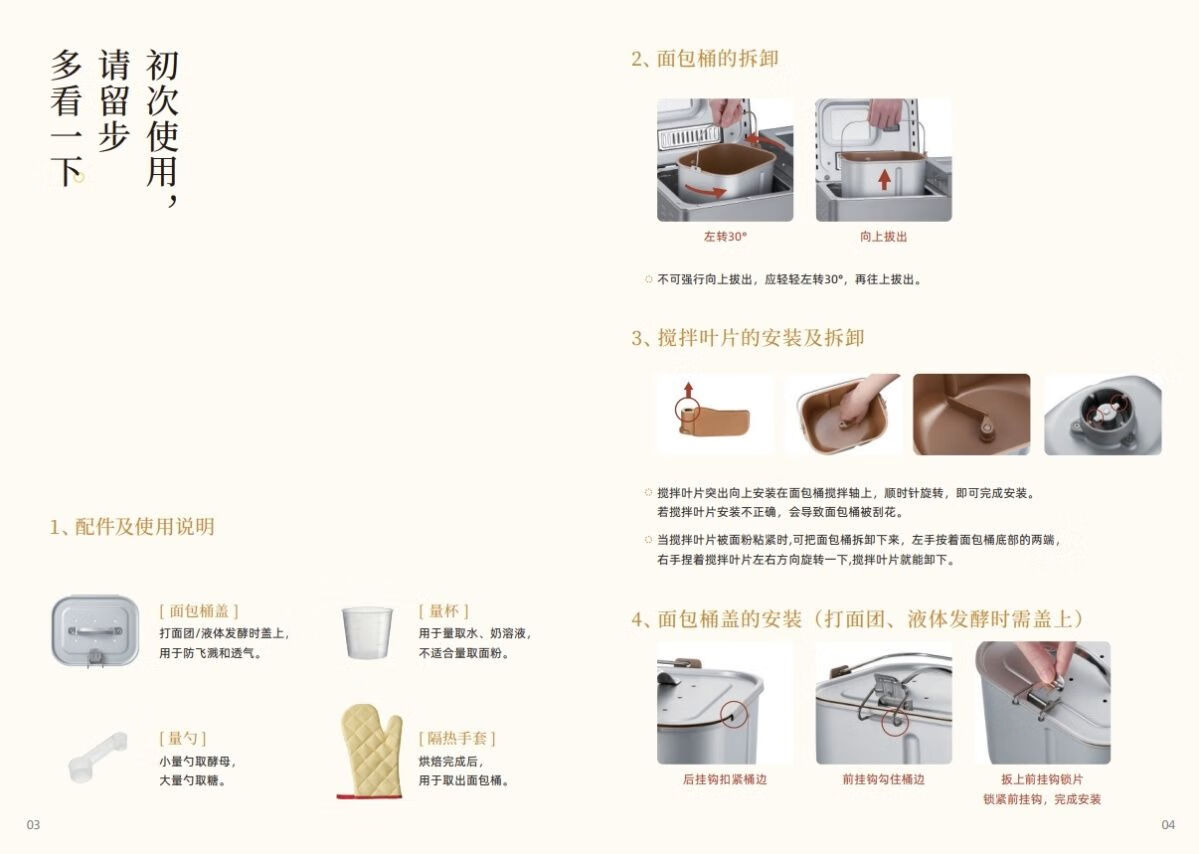 初次使用，请留步多看一下

1、配件及使用说明

[ 面包桶盖 ]
打面团/液体发酵时盖上，用于防飞溅和透气。

[ 量杯 ]
用于量取水、奶溶液，不适合量取面粉。

[ 量勺 ]
小量勺取酵母，大量勺取糖。

[ 隔热手套 ]
烘焙完成后，用于取出面包桶。

03

2、面包桶的拆卸

左转30°

向上拔出

不可强行向上拔出，应轻轻左转30°，再往上拔出。

3、搅拌叶片的安装及拆卸

搅拌叶片突出向上安装在面包桶搅拌轴上，顺时针旋转，即可完成安装。若搅拌叶片安装不正确，会导致面包桶被刮花。

当搅拌叶片被面粉粘紧时，可把面包桶拆卸下来，左手按着面包桶底部的两端，右手捏着搅拌叶片左右方向旋转一下，搅拌叶片就能卸下。

4、面包桶盖的安装（打面团、液体发酵时需盖上）

后挂钩扣紧桶边

前挂钩勾住桶边

扳上前挂钩锁片
锁紧前挂钩，完成安装

04