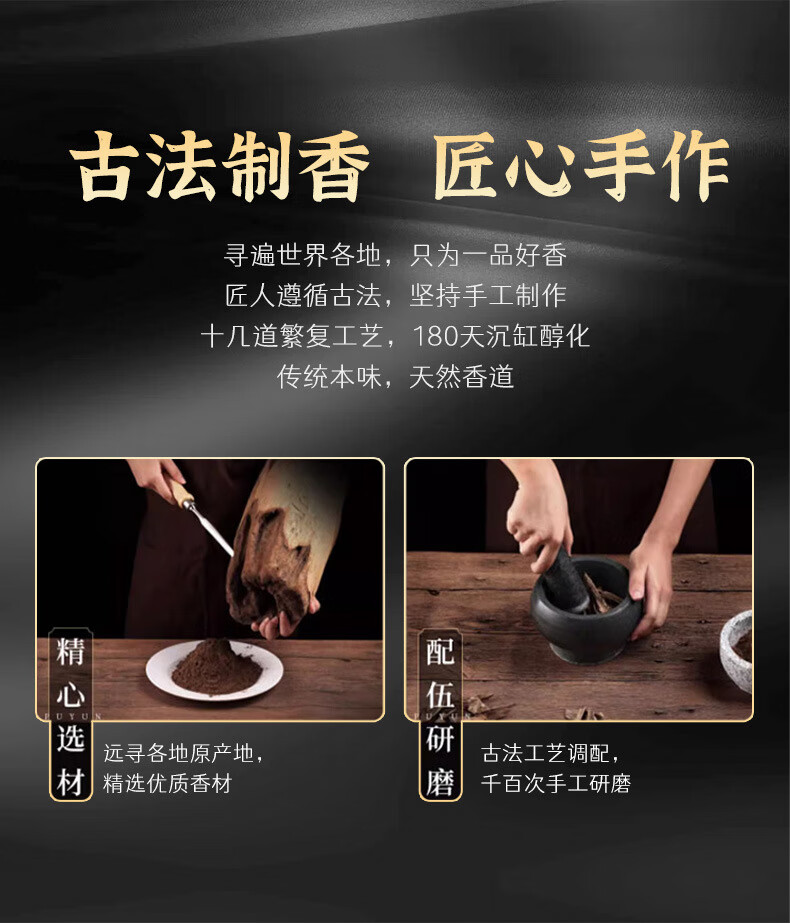 古法制香 匠心手作

寻遍世界各地，只为一品好香
匠人遵循古法，坚持手工制作
十几道繁复工艺，180天沉缸醇化
传统本味，天然香道

精心选材

FUYUN

远寻各地原产地，
精选优质香材

配伍研磨

FUYUN

古法工艺调配，
千百次手工研磨