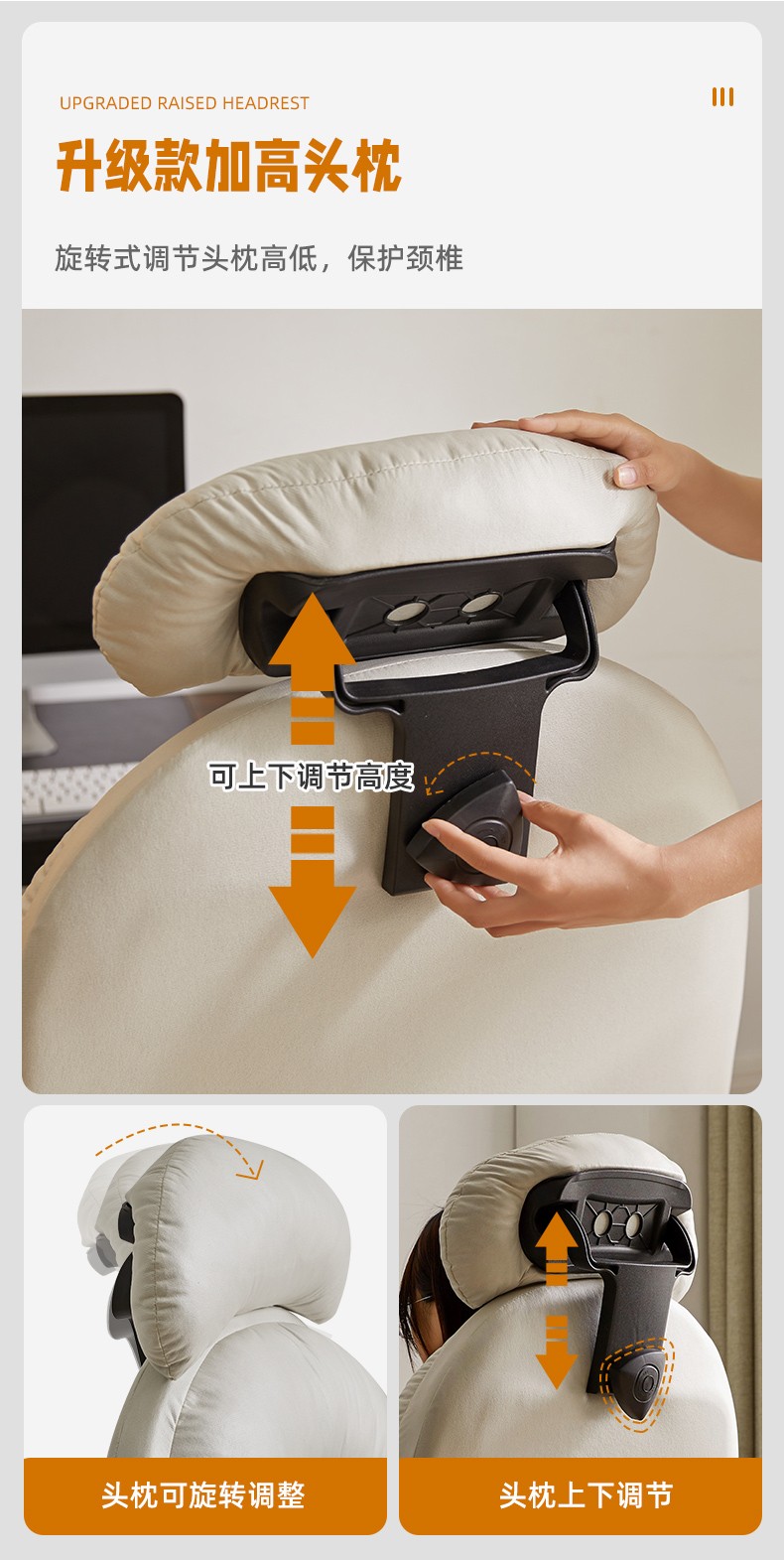 UPGRADED RAISED HEADREST

升级款加高头枕

旋转式调节头枕高低，保护颈椎

可上下调节高度

头枕可旋转调整

头枕上下调节