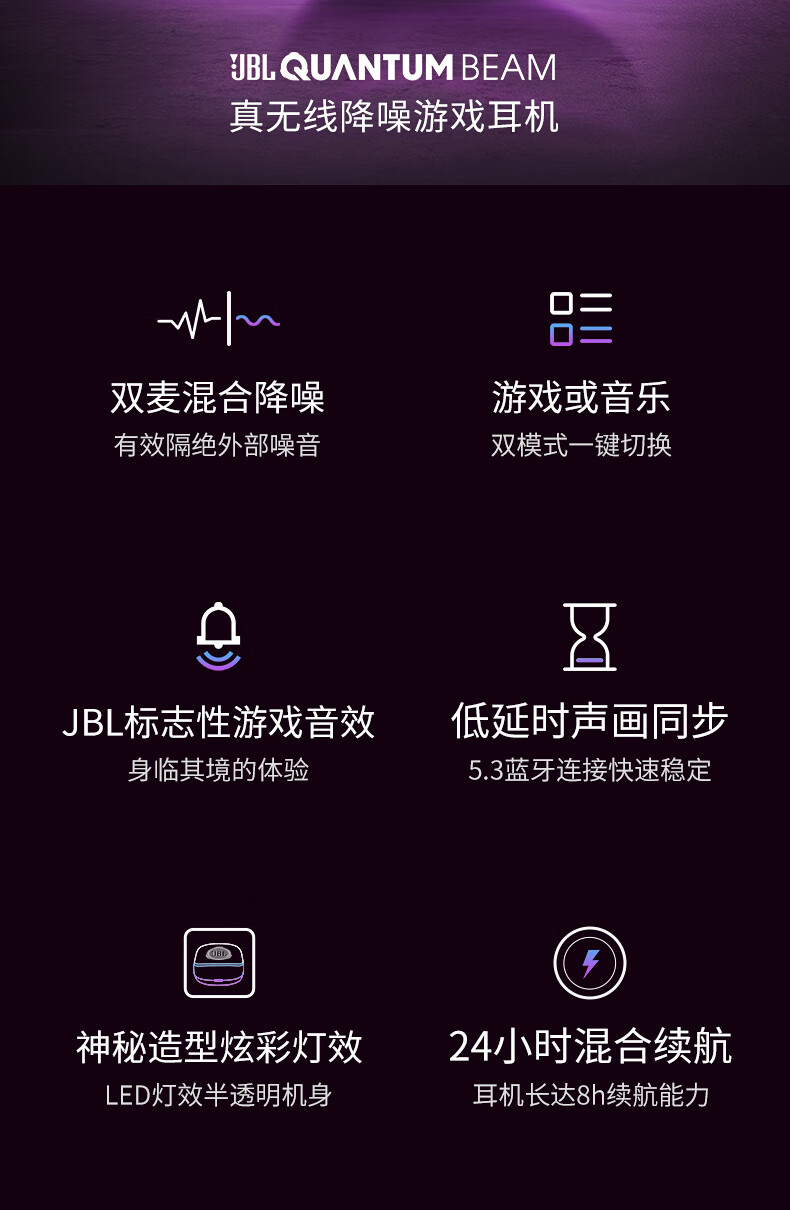 JBL QUANTUM BEAM
真无线降噪游戏耳机

双麦混合降噪
有效隔绝外部噪音

游戏或音乐
双模式一键切换

JBL标志性游戏音效
身临其境的体验

低延时声画同步
5.3蓝牙连接快速稳定

神秘造型炫彩灯效
LED灯效半透明机身

24小时混合续航
耳机长达8h续航能力