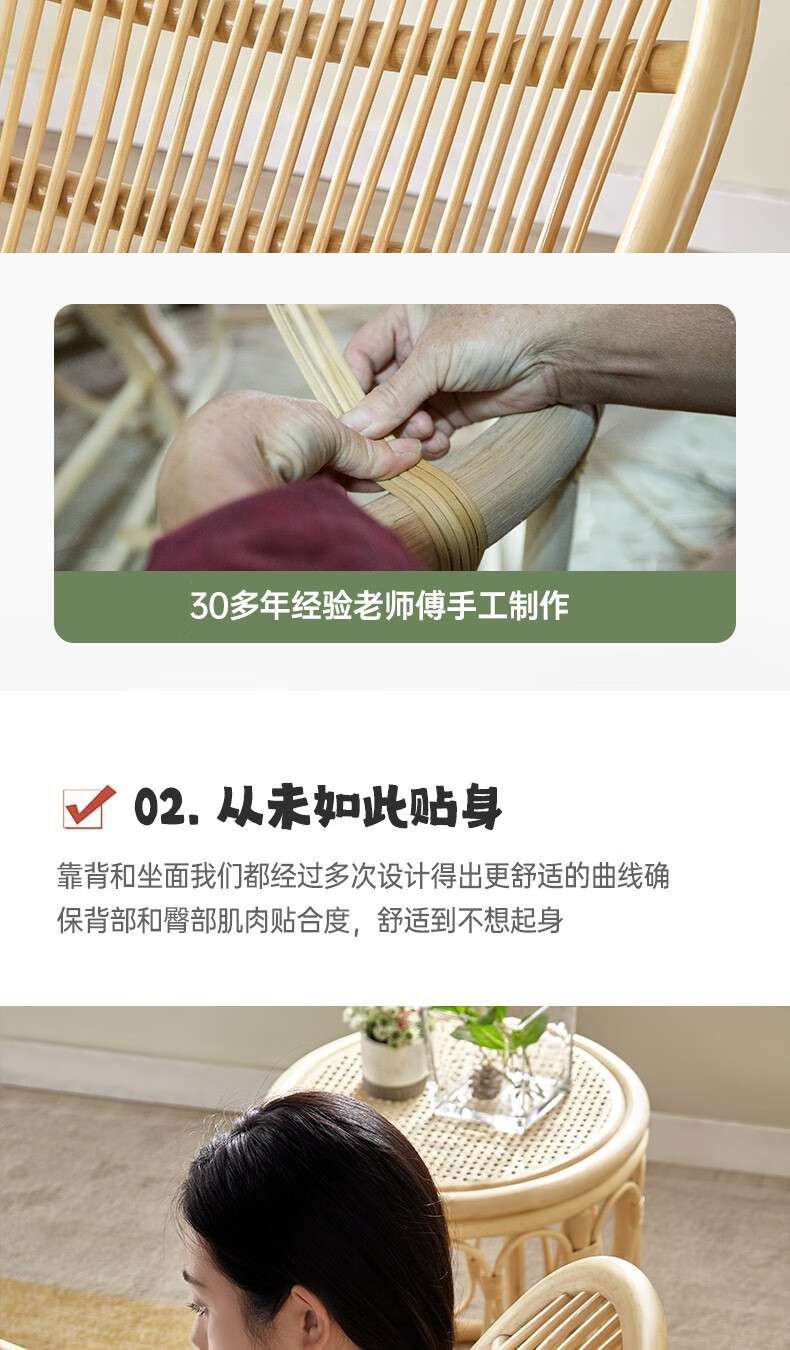 30多年经验老师傅手工制作

02. 从未如此贴身

靠背和坐面我们都经过多次设计得出更舒适的曲线确保背部和臀部肌肉贴合度，舒适到不想起身