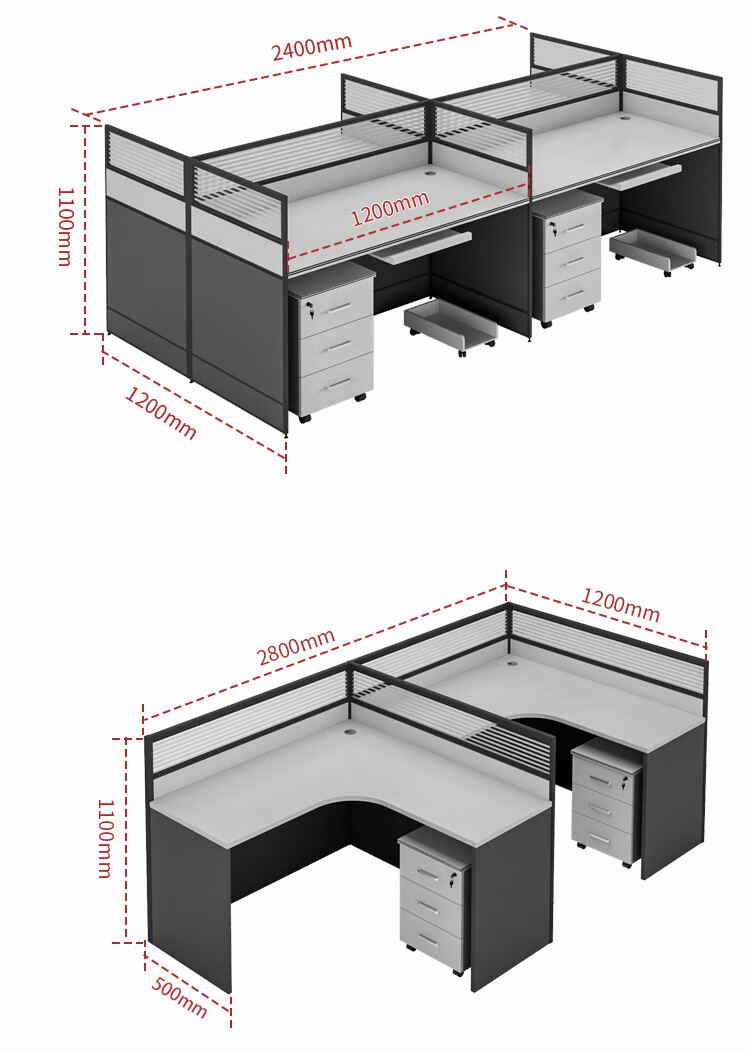 2400mm

1100mm

1200mm

1200mm

2800mm

1200mm

1100mm

500mm