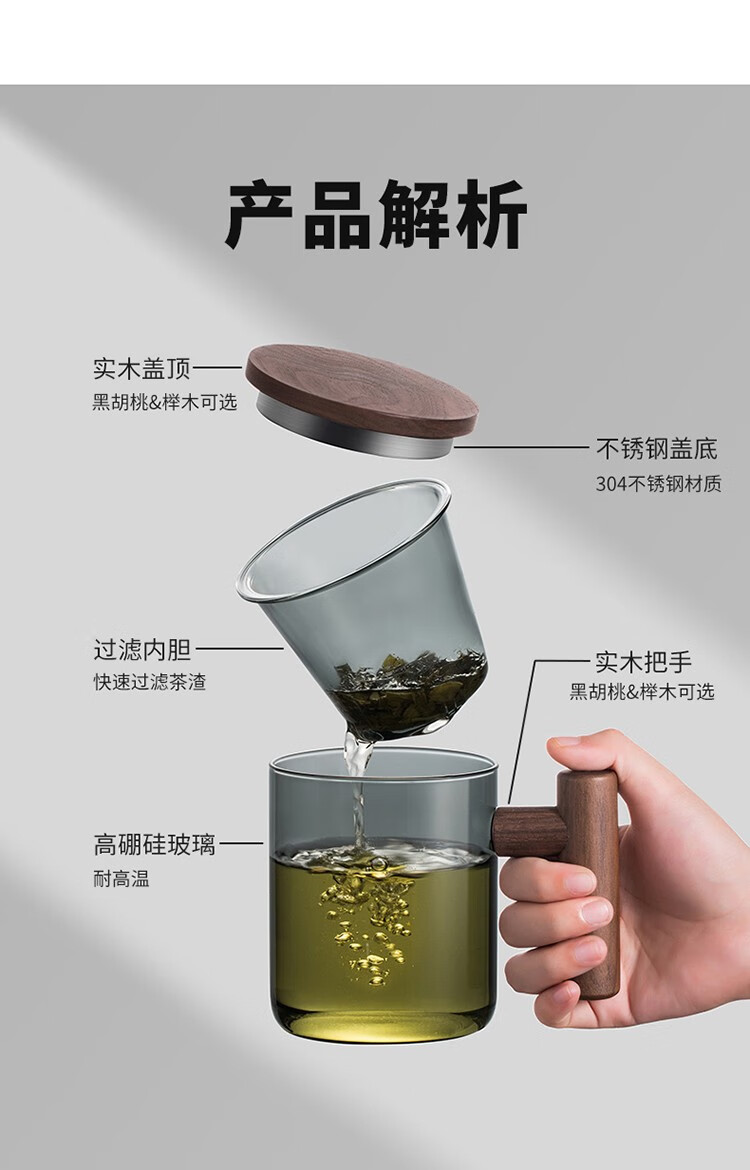 产品解析

实木盖顶
黑胡桃&榉木可选

不锈钢盖底
304不锈钢材质

过滤内胆
快速过滤茶渣

实木把手
黑胡桃&榉木可选

高硼硅玻璃
耐高温