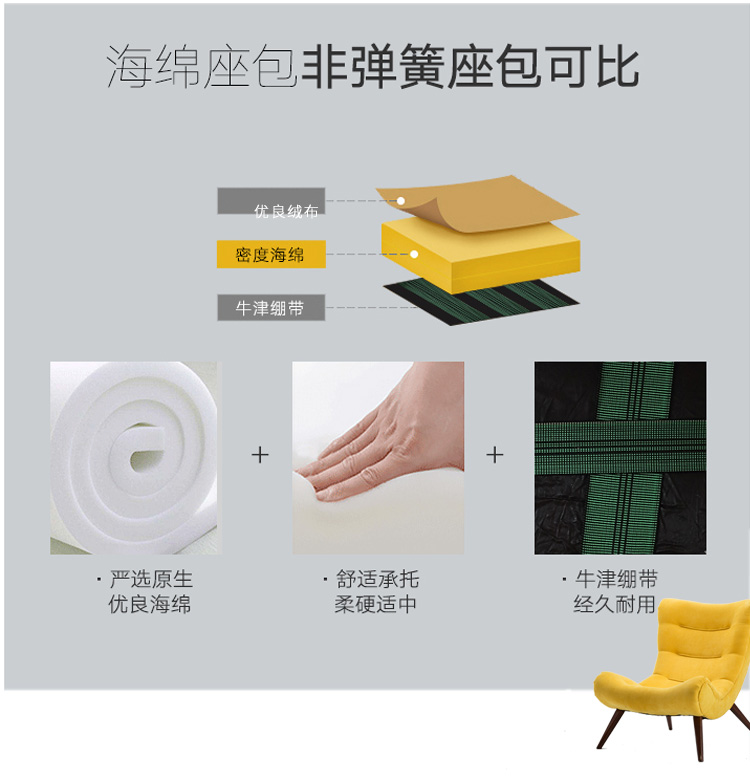 海绵座包非弹簧座包可比

优良绒布

密度海绵

牛津绷带

+

+

· 严选原生
优良海绵

· 舒适承托
柔硬适中

· 牛津绷带
经久耐用