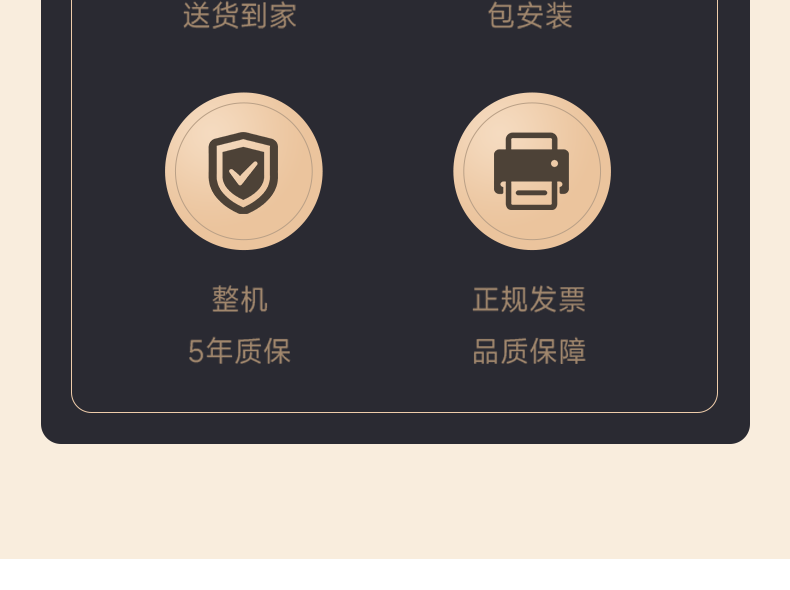 送货到家

包安装

整机
5年质保

正规发票
品质保障