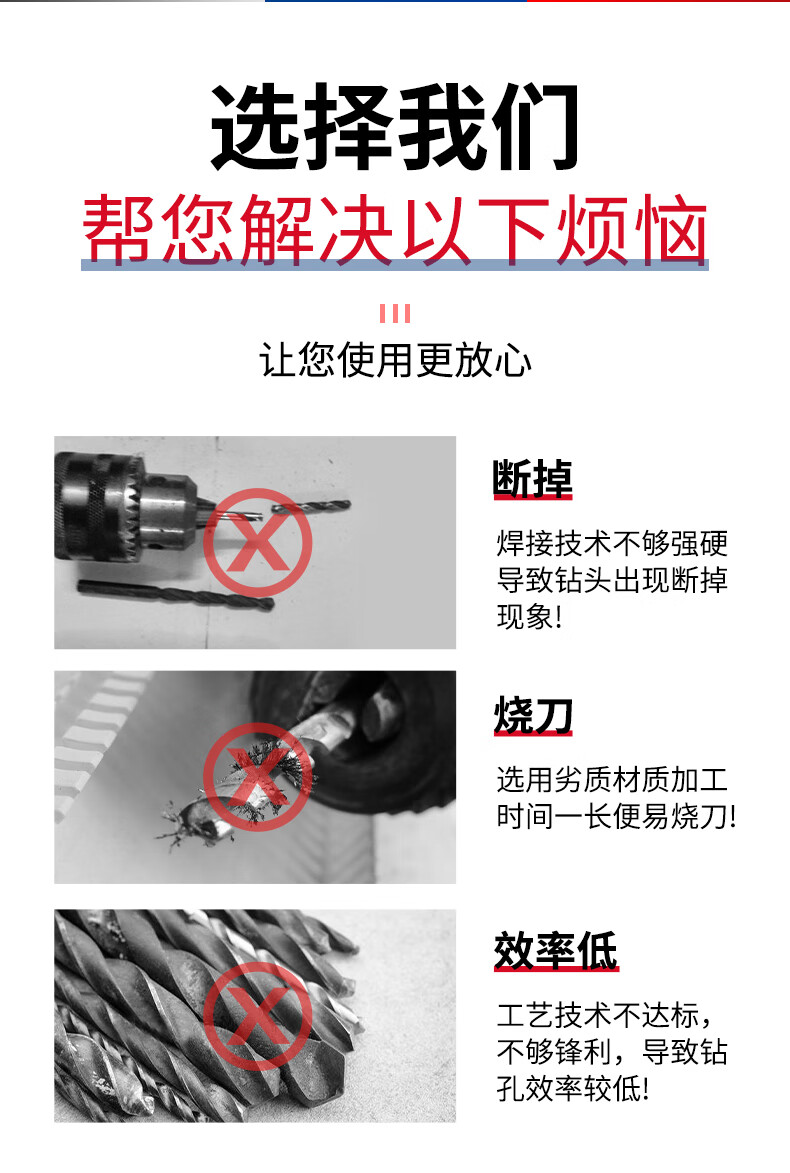 选择我们
帮您解决以下烦恼

让您使用更放心

断掉
焊接技术不够强硬导致钻头出现断掉现象!

烧刀
选用劣质材质加工时间一长便易烧刀!

效率低
工艺技术不达标，不够锋利，导致钻孔效率较低!