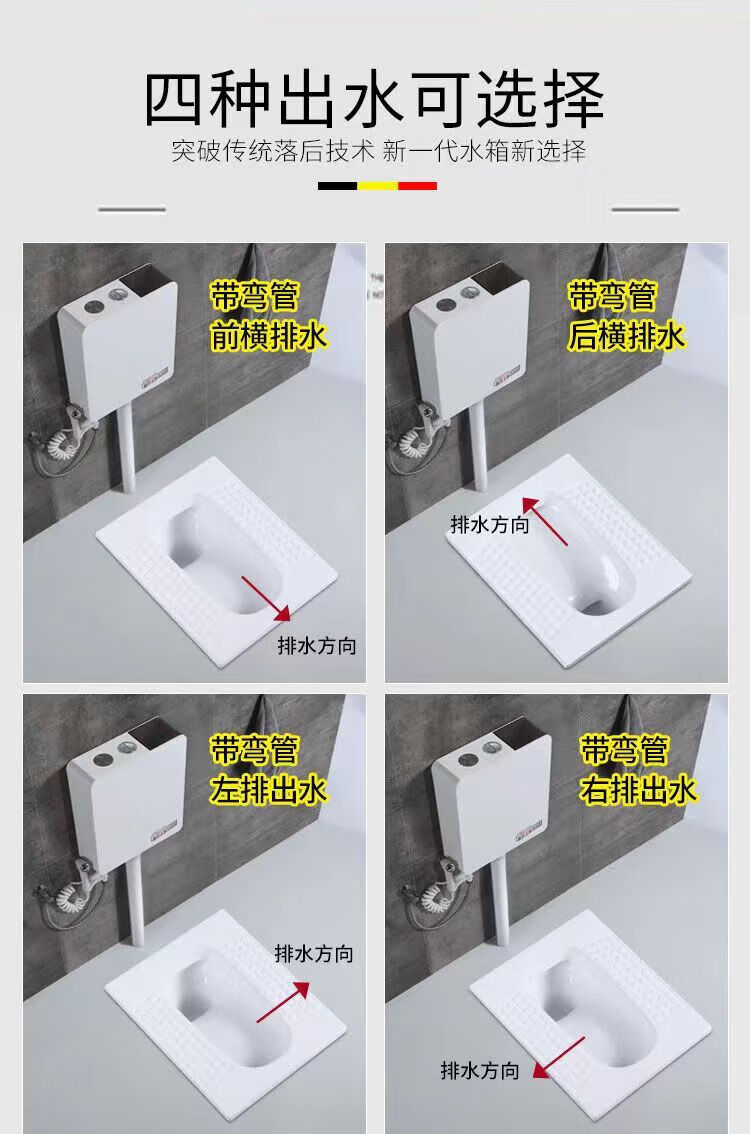 四种出水可选择
突破传统落后技术 新一代水箱新选择

带弯管
前横排水
排水方向

带弯管
后横排水
排水方向

带弯管
左排出水
排水方向

带弯管
右排出水
排水方向