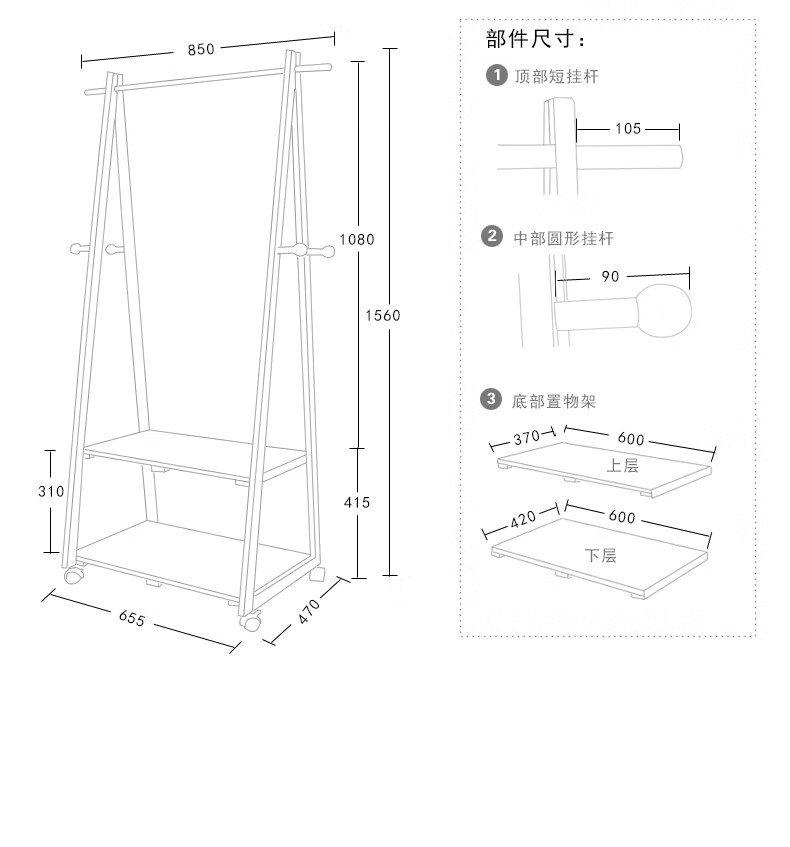 850

1080

1560

310

415

655

470

部件尺寸：

1 顶部短挂杆

105

2 中部圆形挂杆

90

3 底部置物架

370

600

上层

420

600

下层