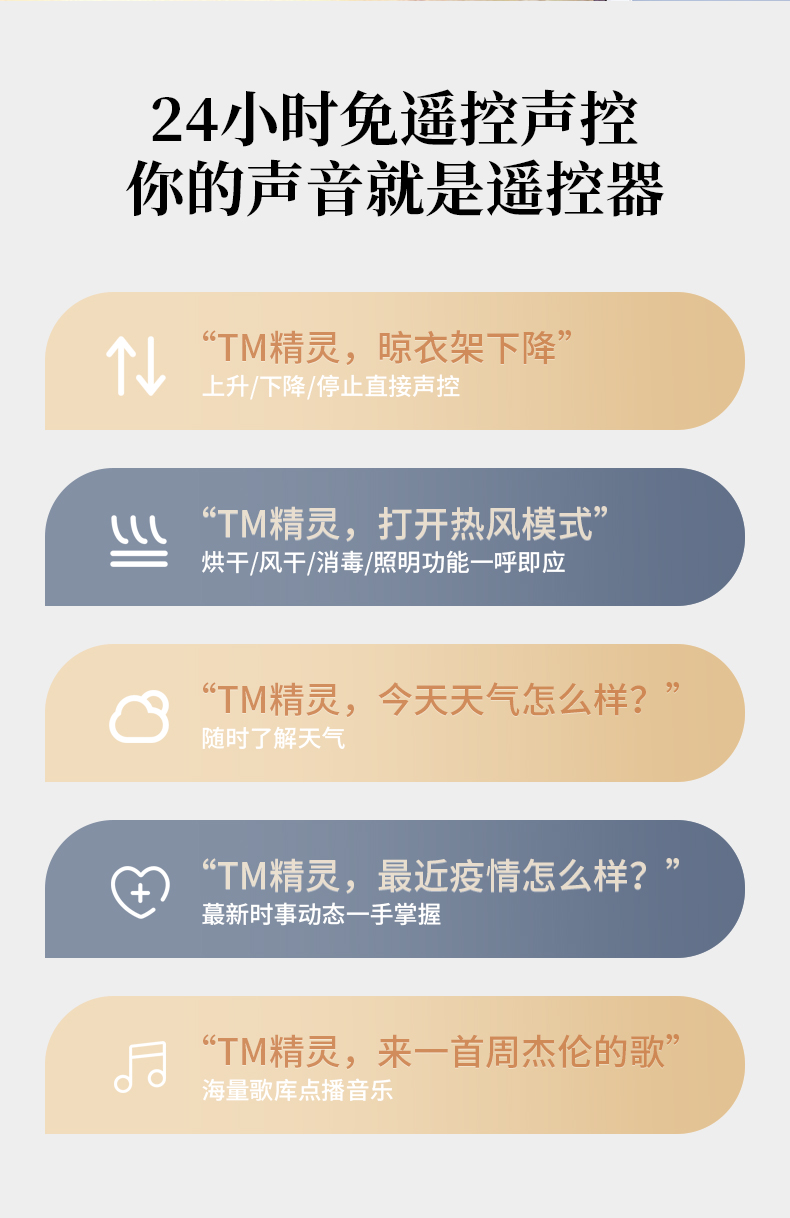 24小时免遥控声控
你的声音就是遥控器

“TM精灵，晾衣架下降”
上升/下降/停止直接声控

“TM精灵，打开热风模式”
烘干/风干/消毒/照明功能一呼即应

“TM精灵，今天天气怎么样？”
随时了解天气

“TM精灵，最近疫情怎么样？”
蕞新时事动态一手掌握

“TM精灵，来一首周杰伦的歌”
海量歌库点播音乐