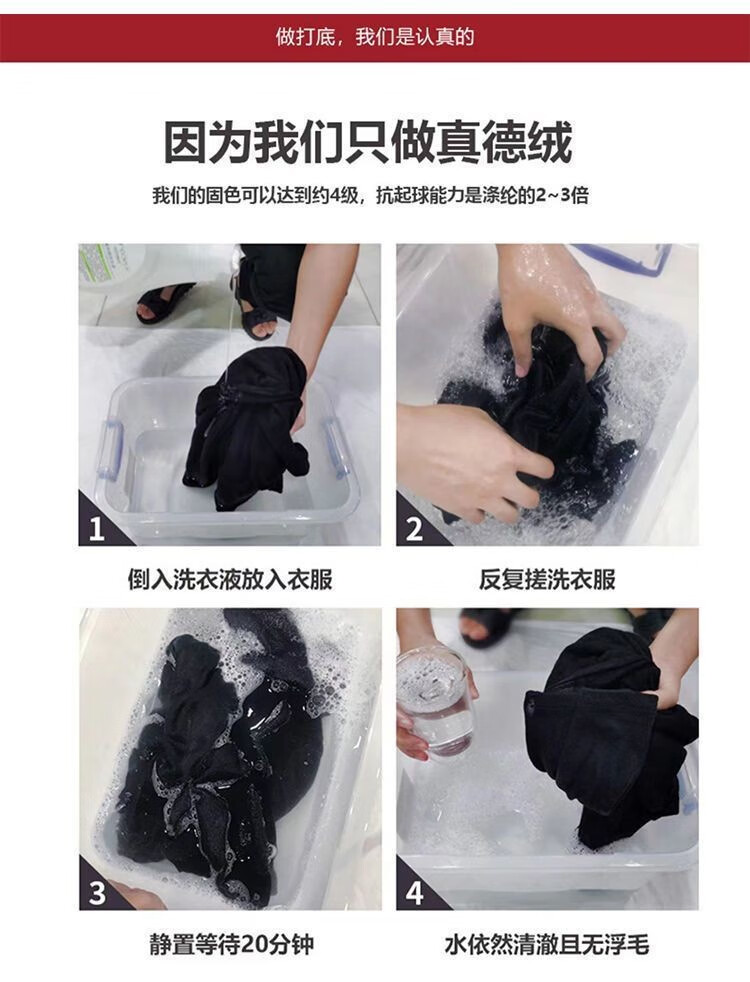 做打底，我们是认真的

因为我们只做真德绒

我们的固色可以达到约4级，抗起球能力是涤纶的2~3倍

1

倒入洗衣液放入衣服

2

反复搓洗衣服

3

静置等待20分钟

4

水依然清澈且无浮毛